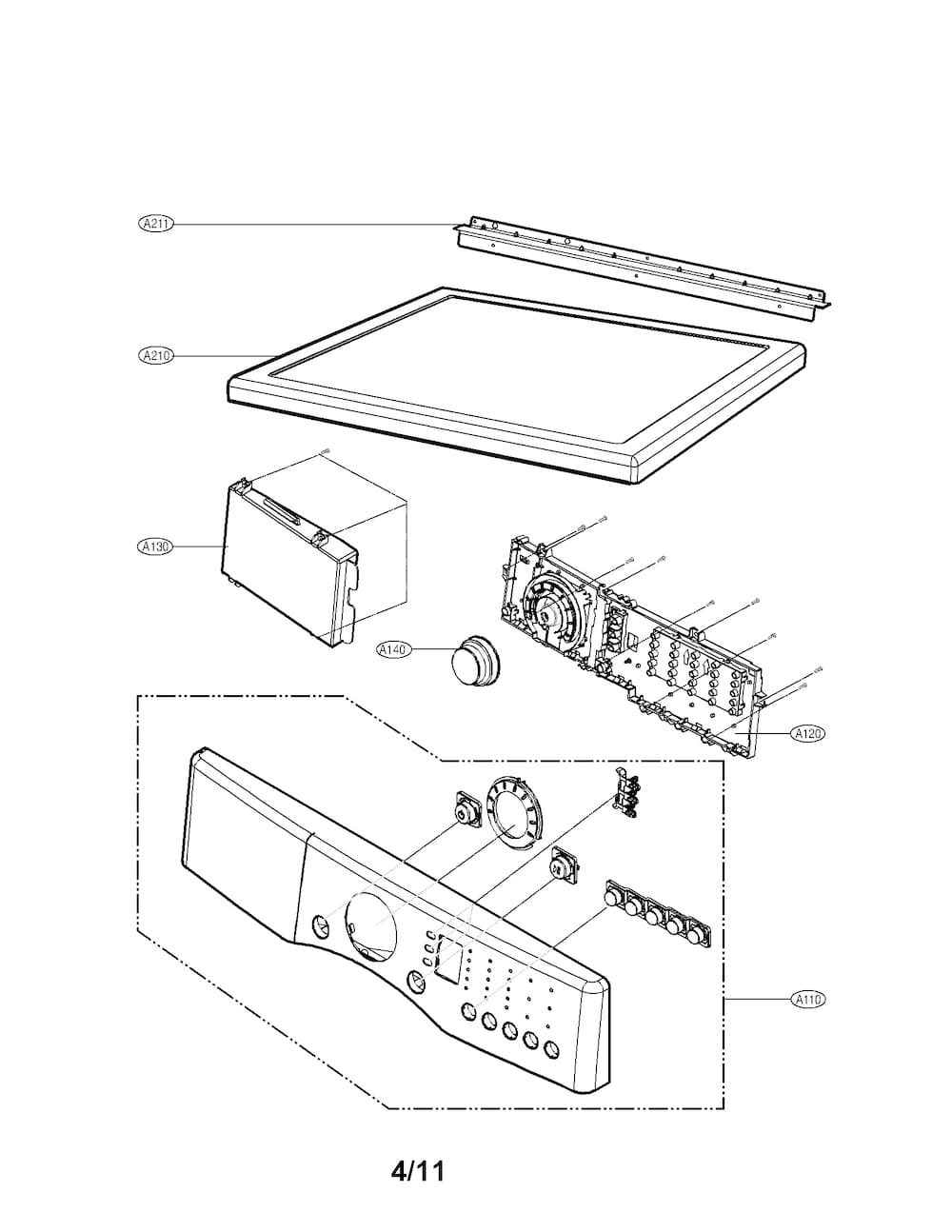 A211

A210

A130

A140

A120

A110

4/11