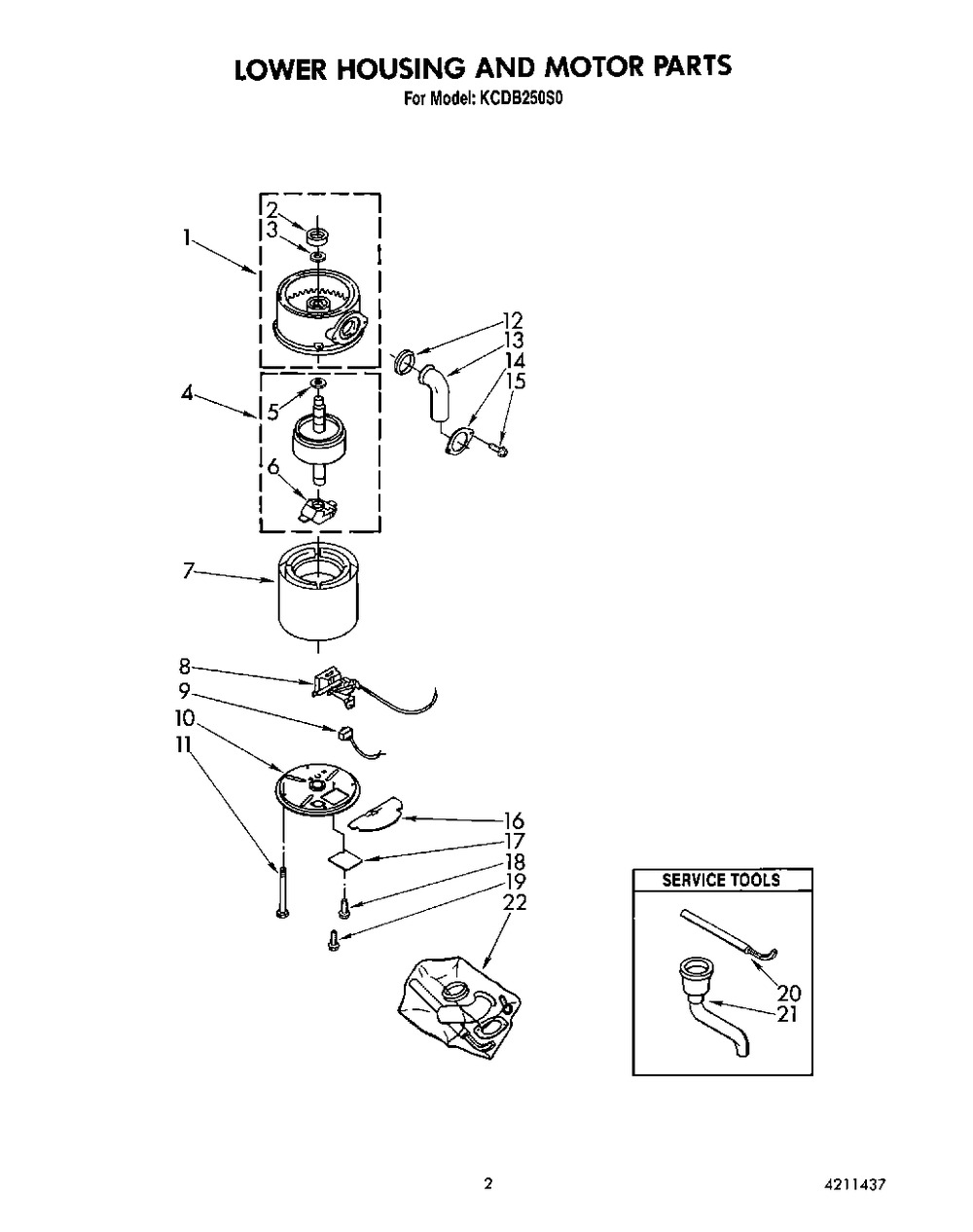 LOWER HOUSING AND MOTOR PARTS
For Model: KCDB250S0

2
3
1
12
13
14
15
4
5
6
7
8
9
10
11
16
17
18
19
22

SERVICE TOOLS
20
21

2

4211437