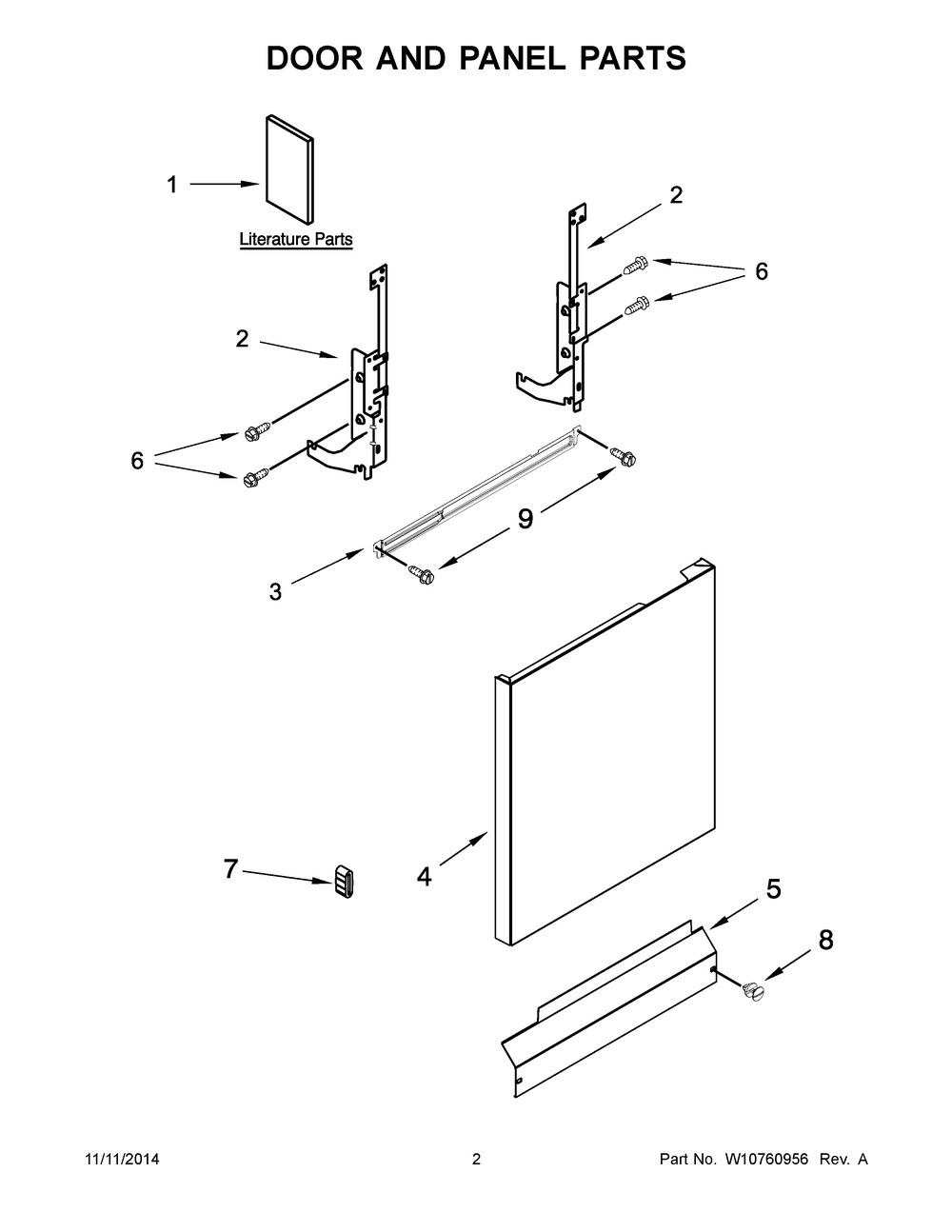 DOOR AND PANEL PARTS

1

Literature Parts

2

6

2

6

9

3

7

4

5

8

11/11/2014

2

Part No. W10760956 Rev. A