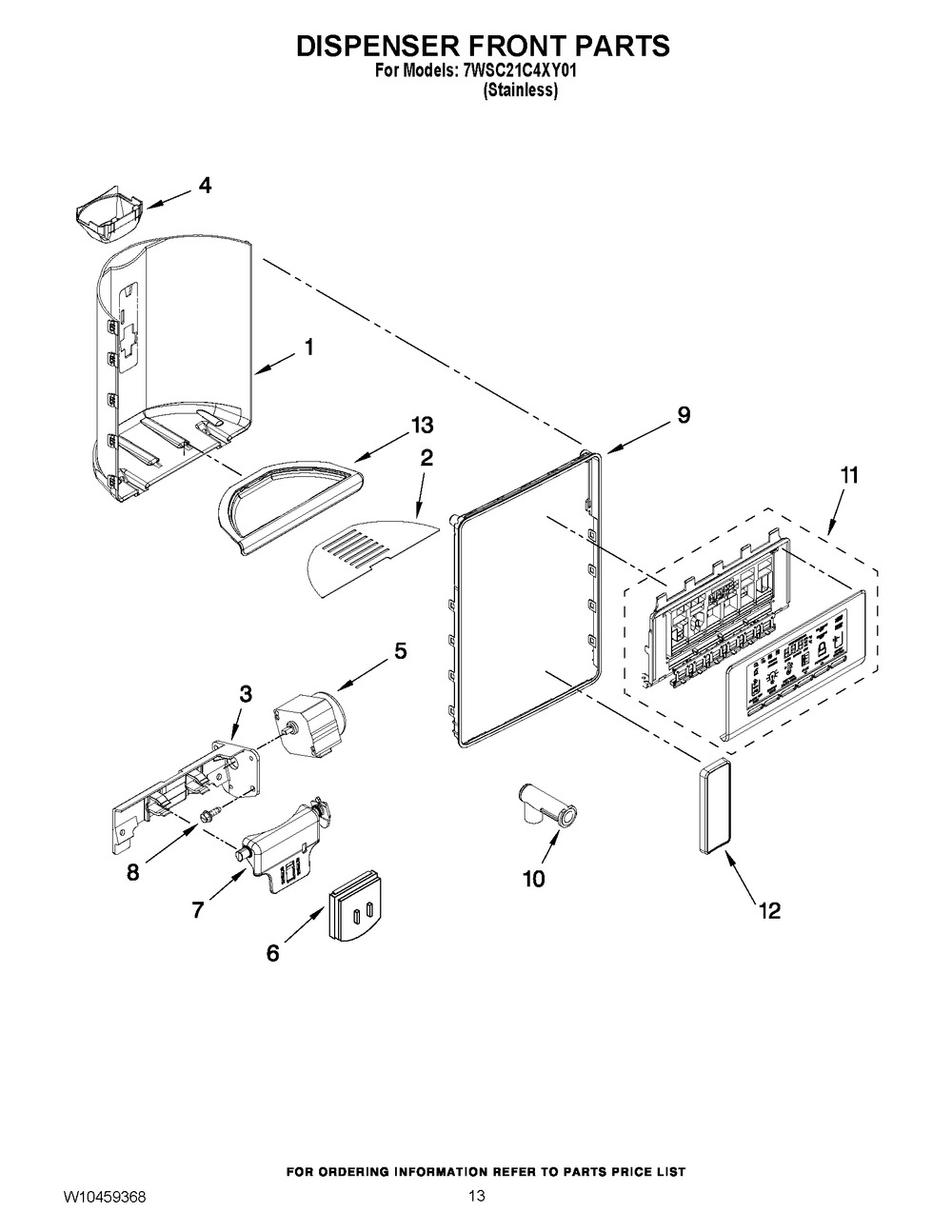 DISPENSER FRONT PARTS
For Models: 7WSC21C4XY01
(Stainless)

4

1

13

2

9

11

5

3

8

7

6

10

12

FOR ORDERING INFORMATION REFER TO PARTS PRICE LIST

W10459368

13