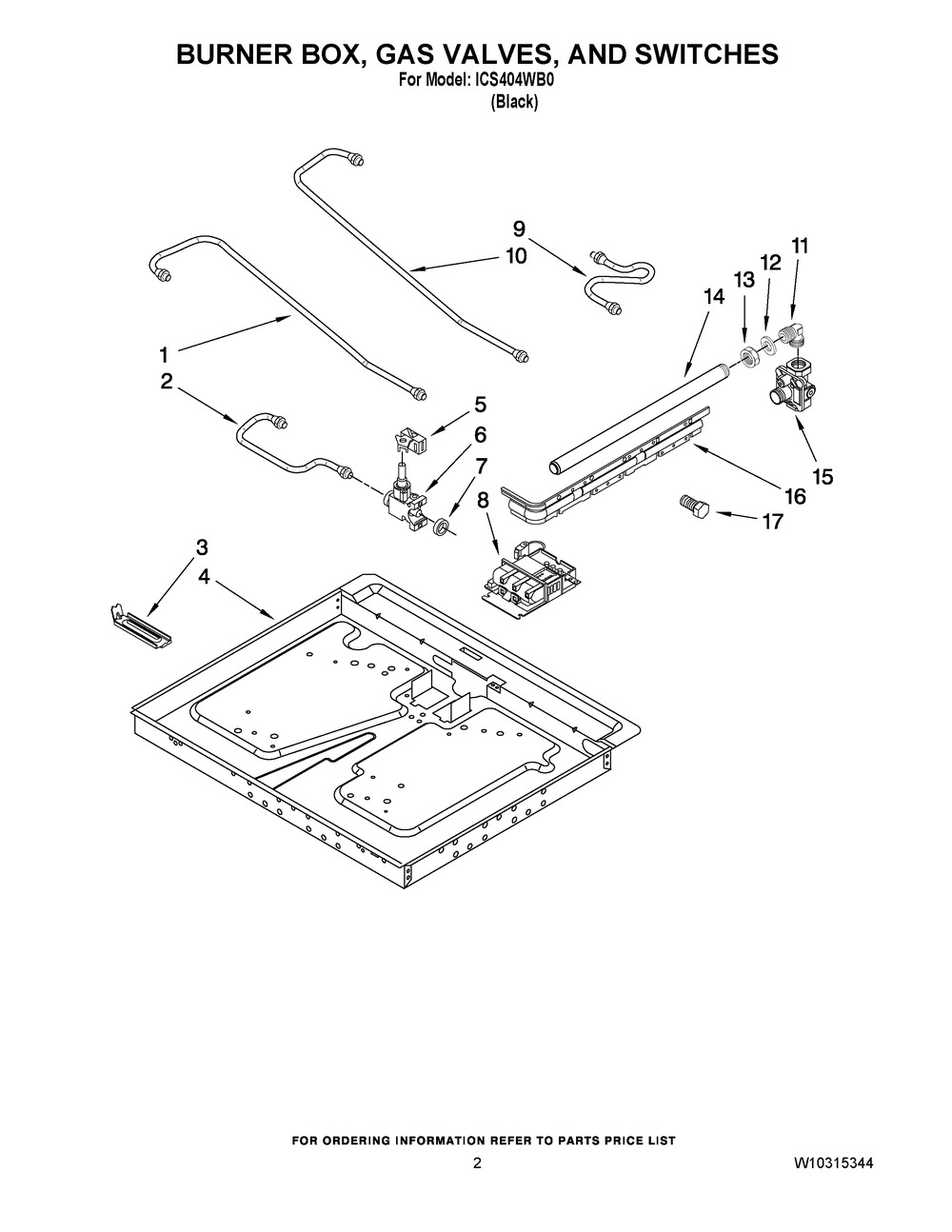 BURNER BOX, GAS VALVES, AND SWITCHES
For Model: ICS404WB0
(Black)

9
10
11
12
13
14
1
2
5
6
7
8
15
16
17
3
4

FOR ORDERING INFORMATION REFER TO PARTS PRICE LIST
2
W10315344