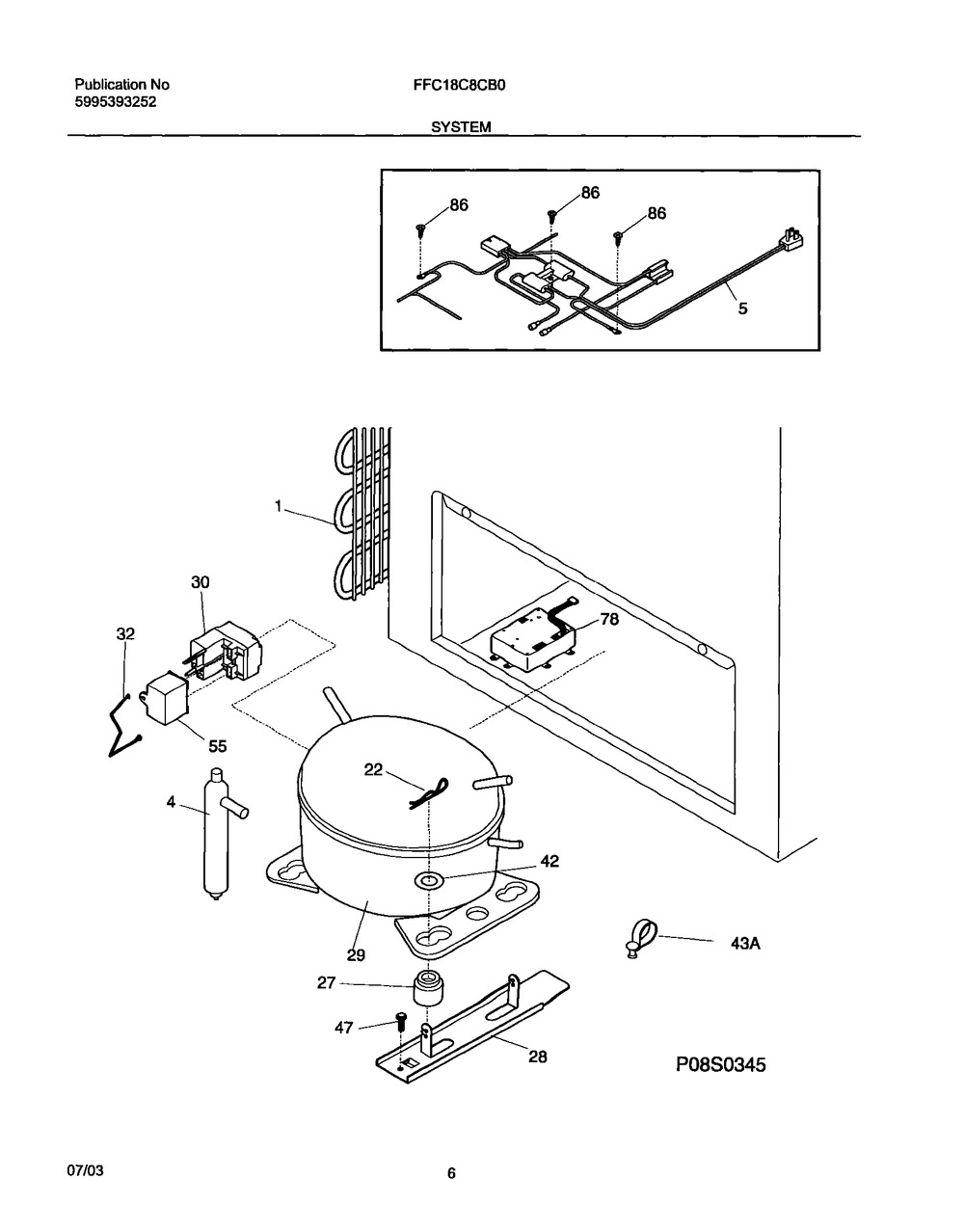 Publication No
5995393252

FFC18C8CB0

SYSTEM

86
86
86
5

1
30
32
78
55
22
4
42
29
43A
27
47
28
P08S0345

07/03

6