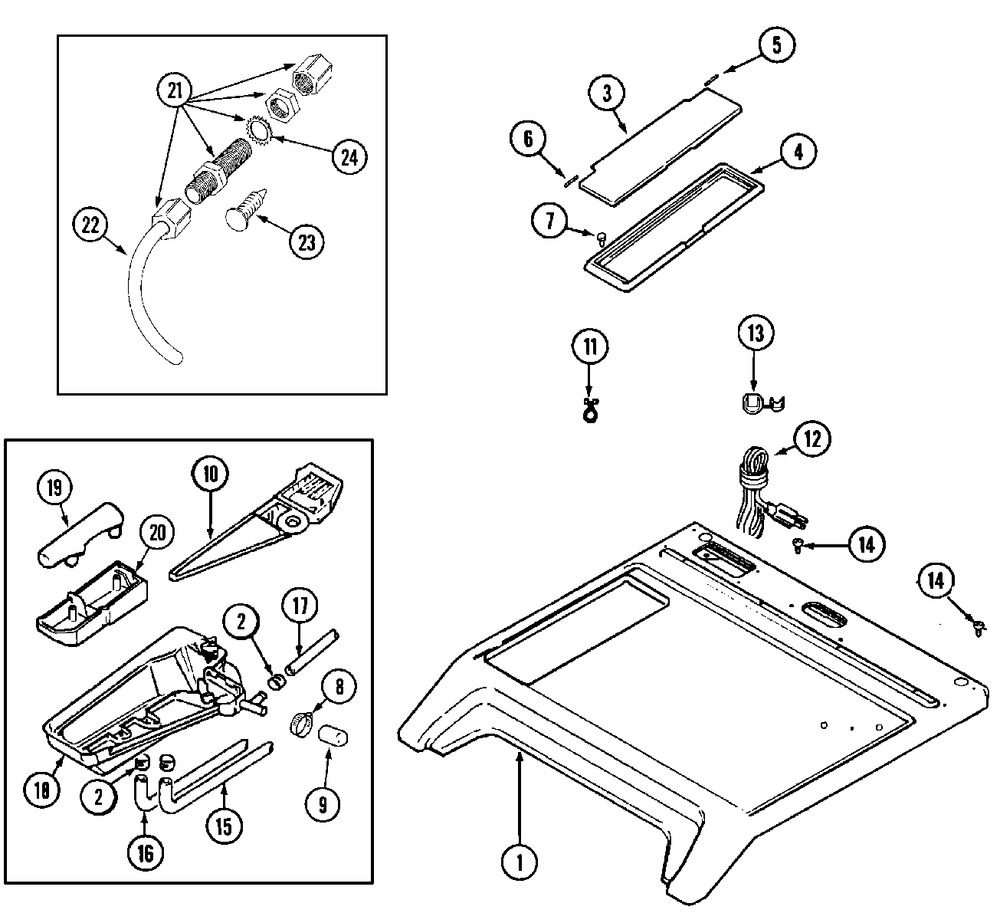 21
24
22
23
5
3
6
4
7
11
13
12
14
14
19
10
20
2
17
8
18
2
9
15
16
1