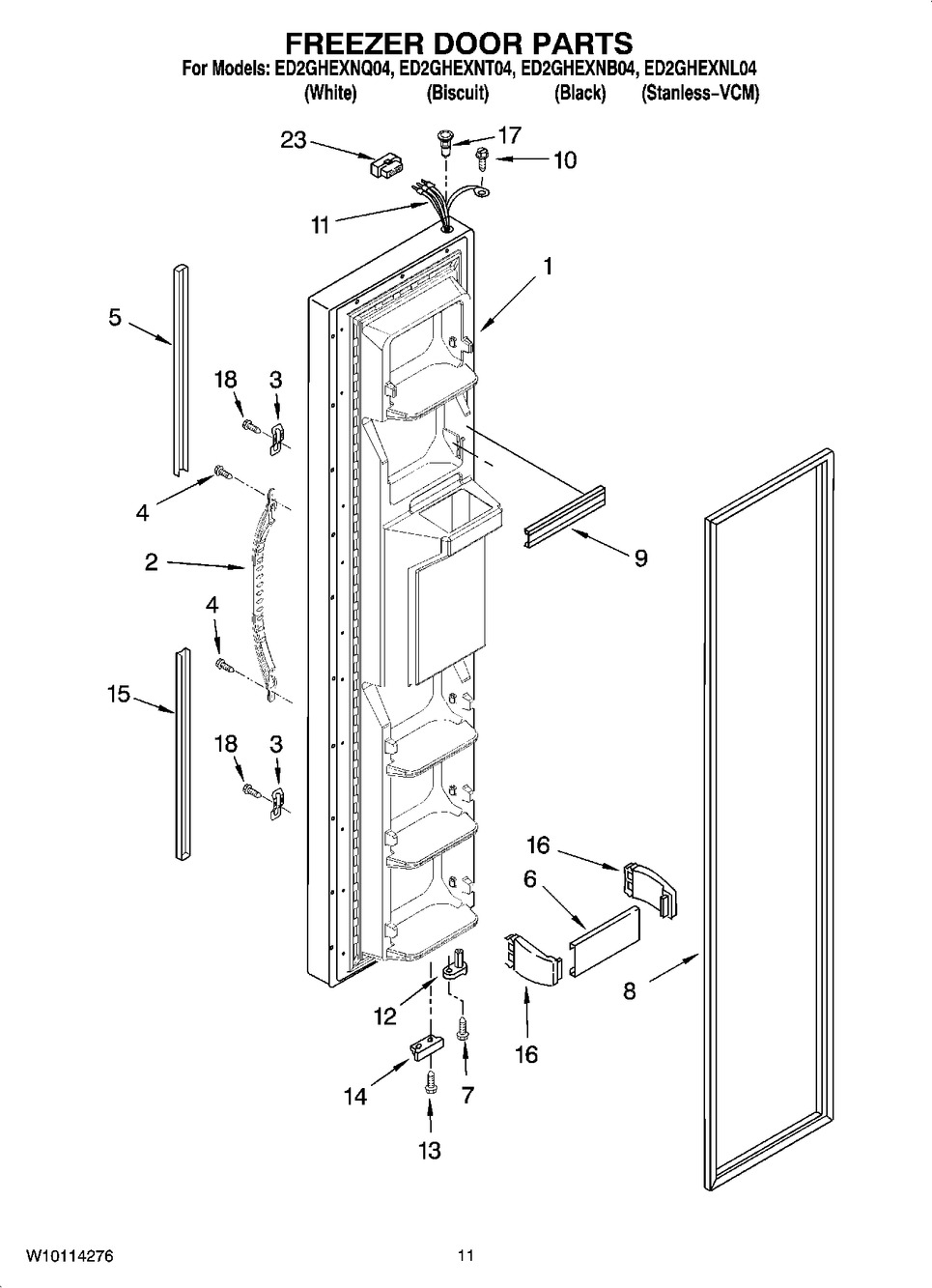 FREEZER DOOR PARTS

For Models: ED2GHEXNQ04, ED2GHEXNT04, ED2GHEXNB04, ED2GHEXNL04
(White) (Biscuit) (Black) (Stanless–VCM)

23
17
10
11
1
5
18
3
4
2
9
4
15
18
3
16
6
8
12
16
14
7
13

W10114276
11