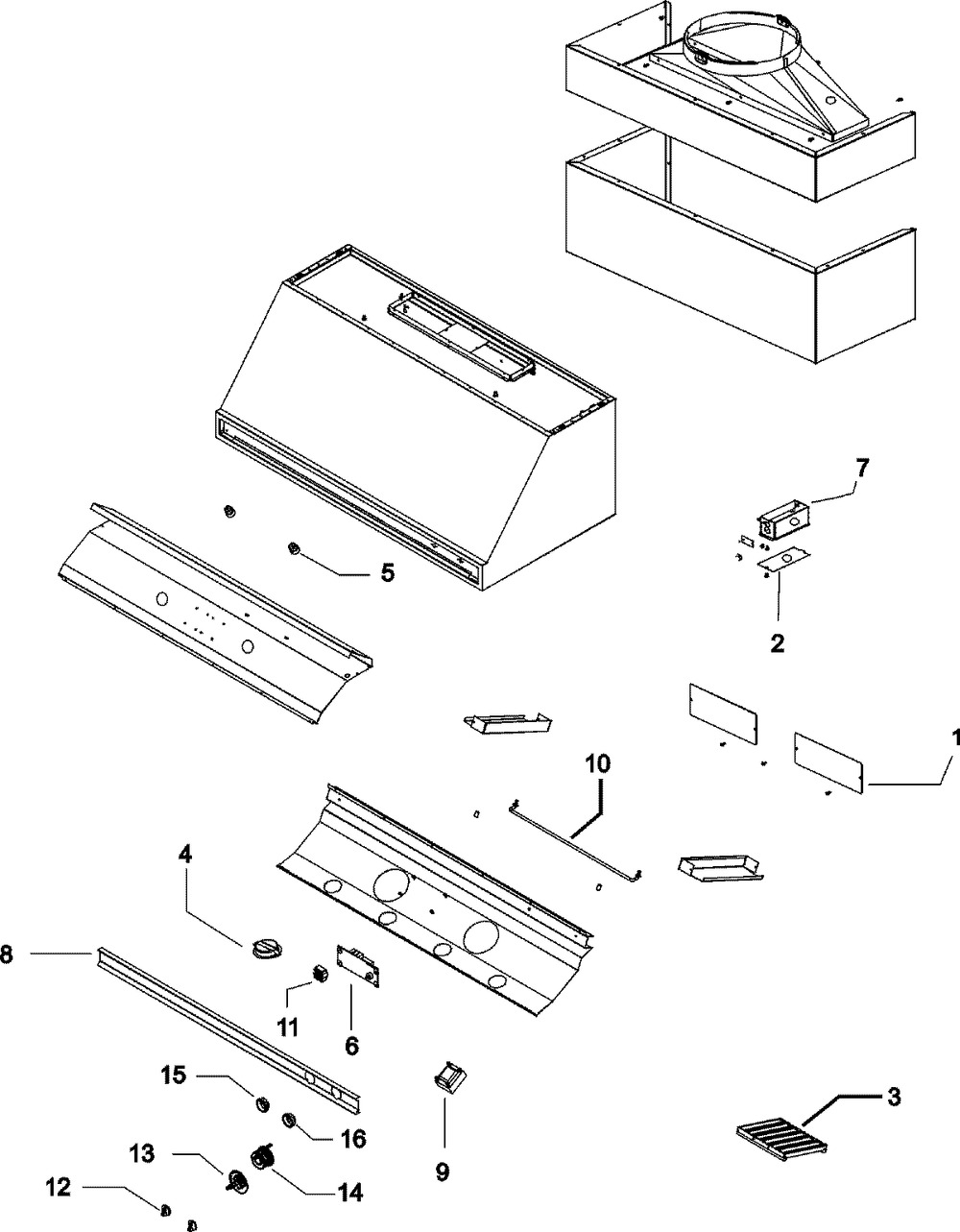 7
5
2
1
10
4
8
11
6
15
16
9
3
13
14
12