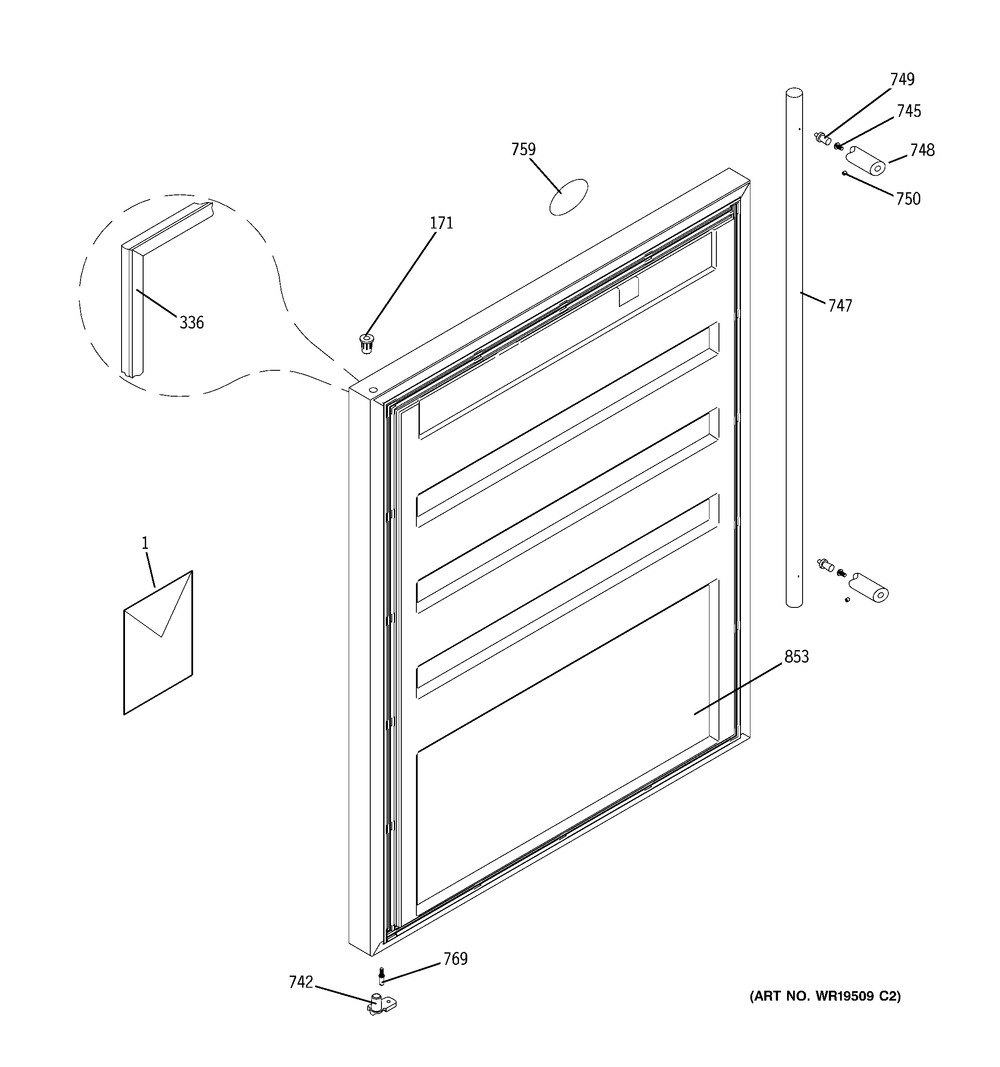 749
745
748
750
759
171
336
747
1
853
769
742
(ART NO. WR19509 C2)