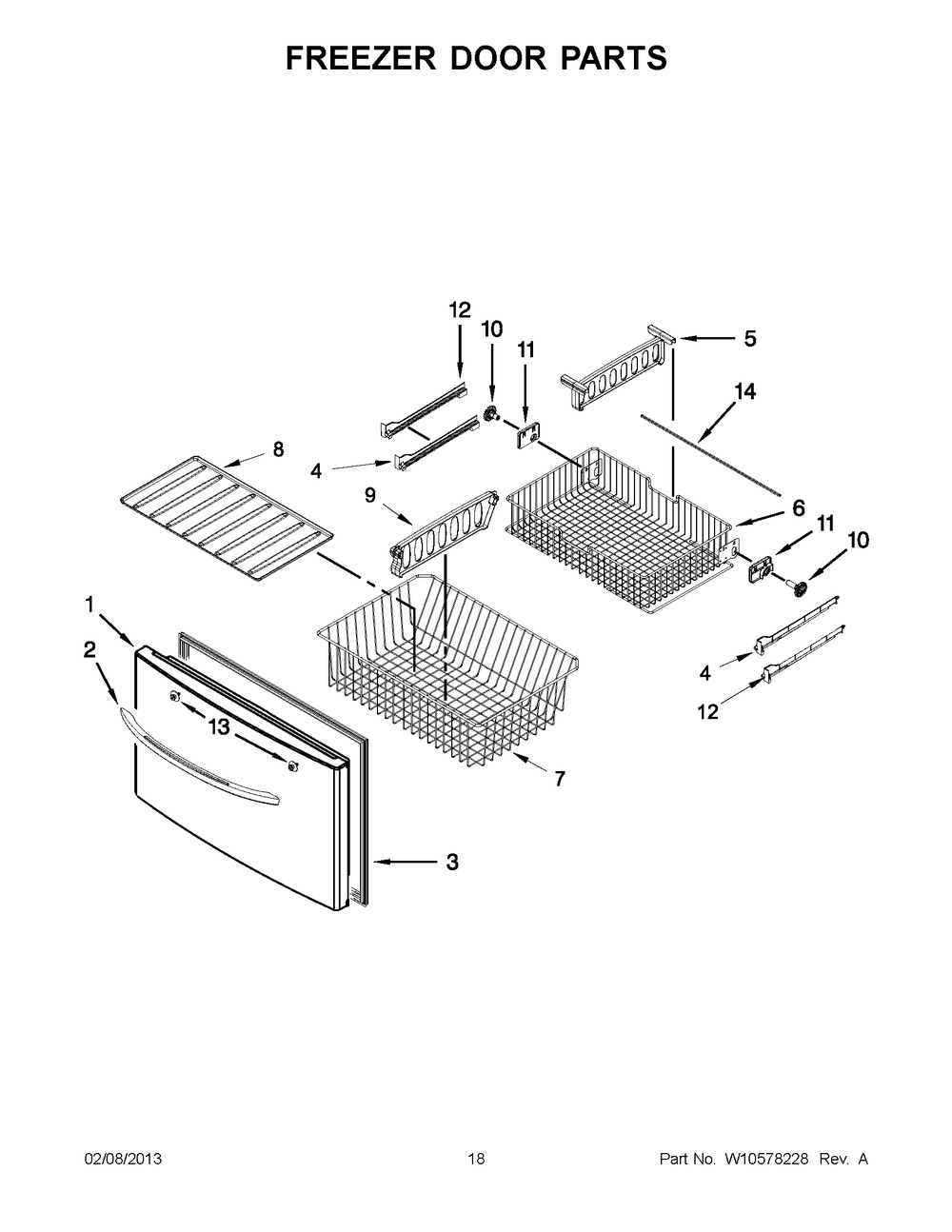 FREEZER DOOR PARTS

12
10
11
5
14
8
4
9
6
11
10
1
2
13
4
12
7
3

02/08/2013
18
Part No. W10578228 Rev. A