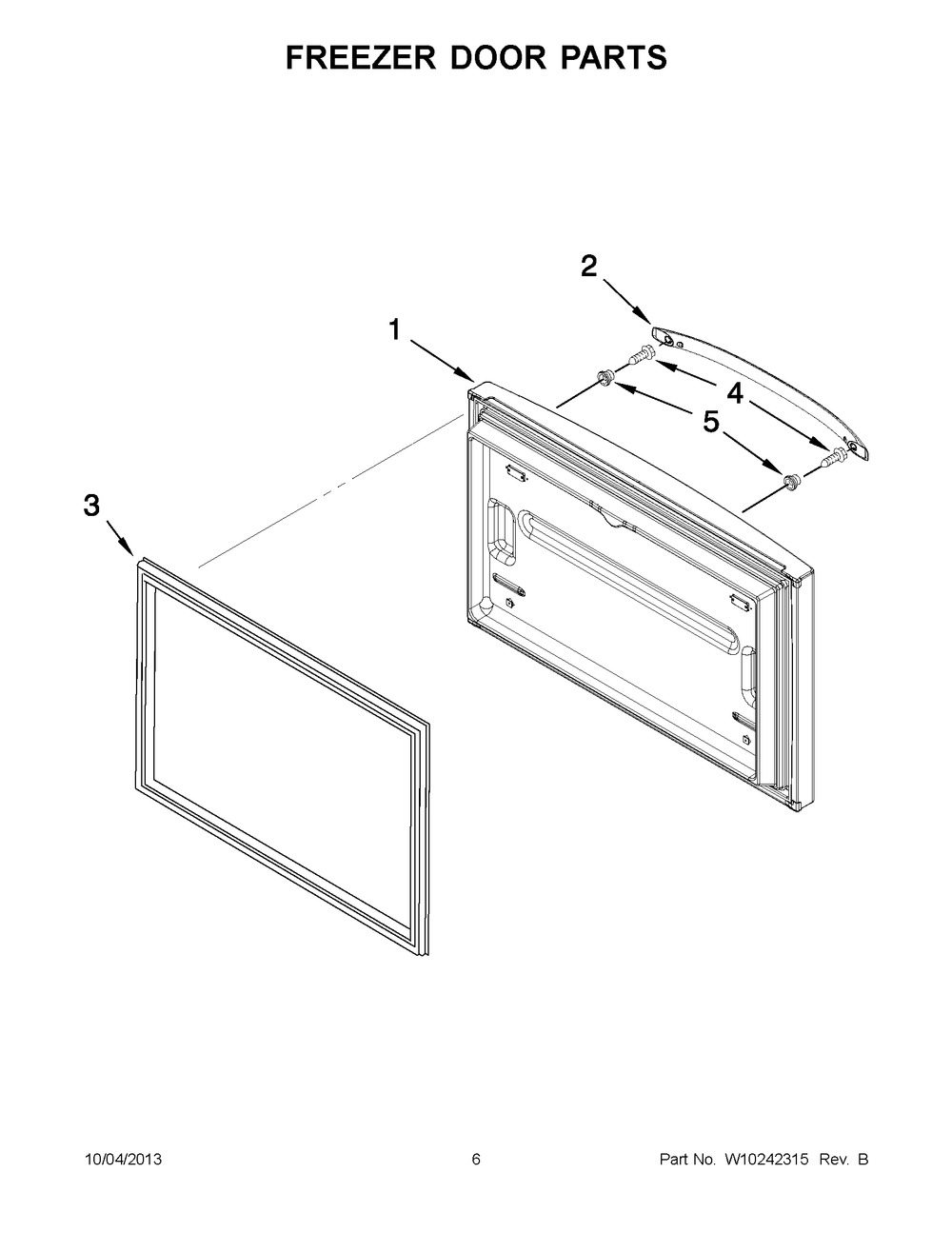 FREEZER DOOR PARTS

2

1

4

5

3

10/04/2013

6

Part No. W10242315 Rev. B