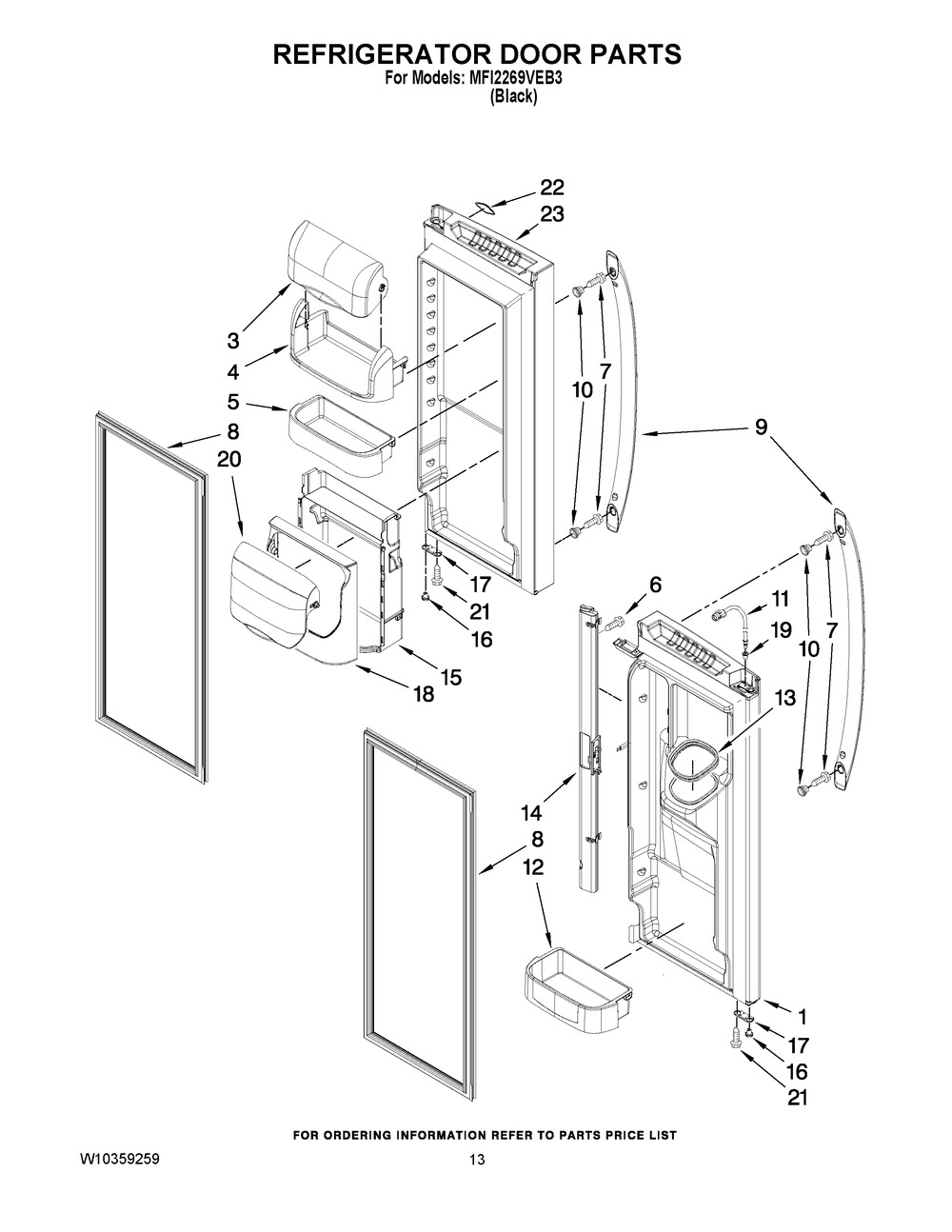 REFRIGERATOR DOOR PARTS
For Models: MFI2269VEB3
(Black)

22
23
3
4
5
10
7
8
20
9
17
21
16
6
11
19
10
7
15
18
13
14
8
12
1
17
16
21

FOR ORDERING INFORMATION REFER TO PARTS PRICE LIST

W10359259
13