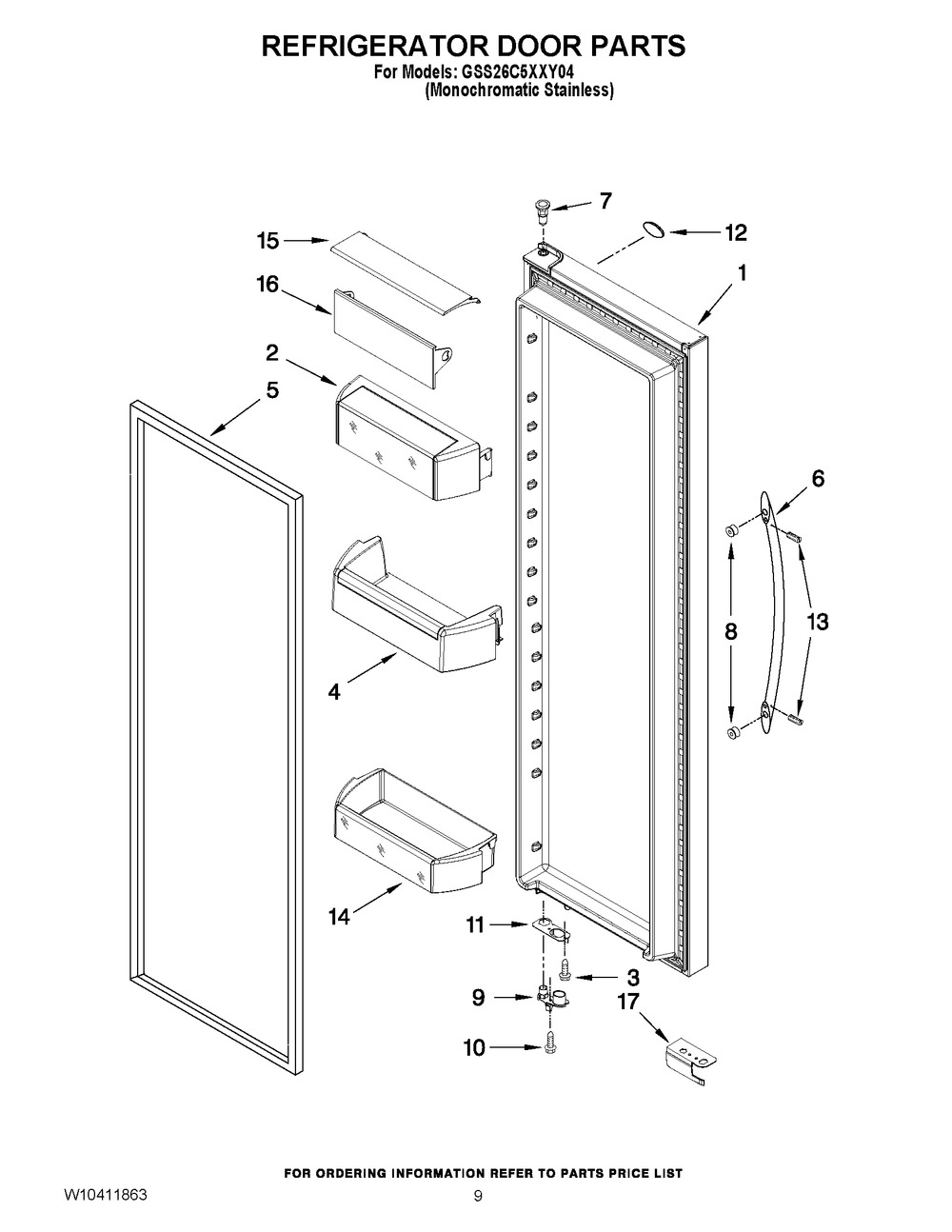 REFRIGERATOR DOOR PARTS
For Models: GSS26C5XXY04
(Monochromatic Stainless)

7
12
15
1
16
2
5
6
8
13
4
14
11
3
9
17
10

FOR ORDERING INFORMATION REFER TO PARTS PRICE LIST
W10411863
9