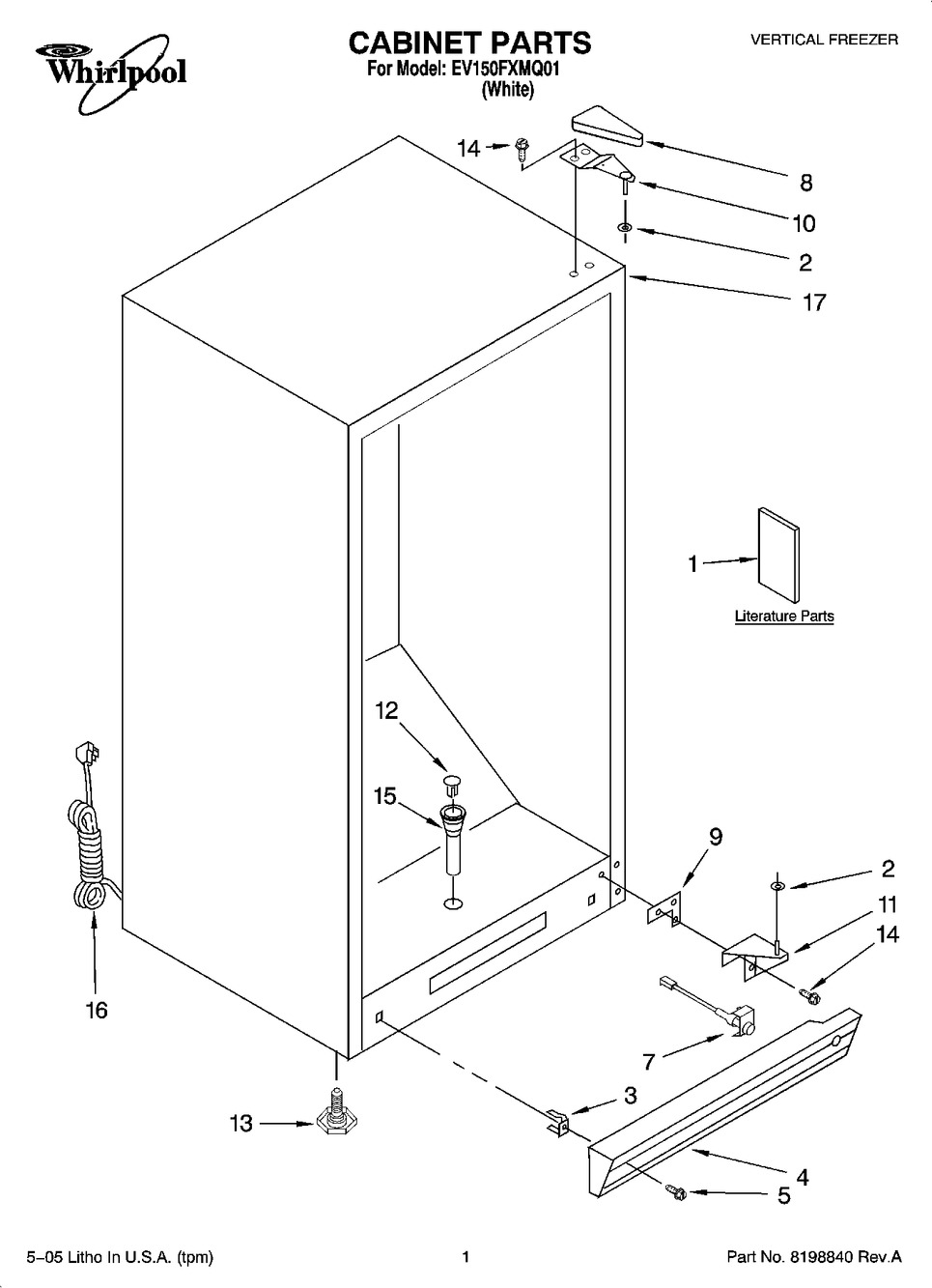 Whirlpool

CABINET PARTS
For Model: EV150FXMQ01
(White)

VERTICAL FREEZER

14
8
10
2
17
1
Literature Parts
12
15
9
2
11
14
16
7
3
13
4
5

5–05 Litho In U.S.A. (tpm)
1
Part No. 8198840 Rev.A