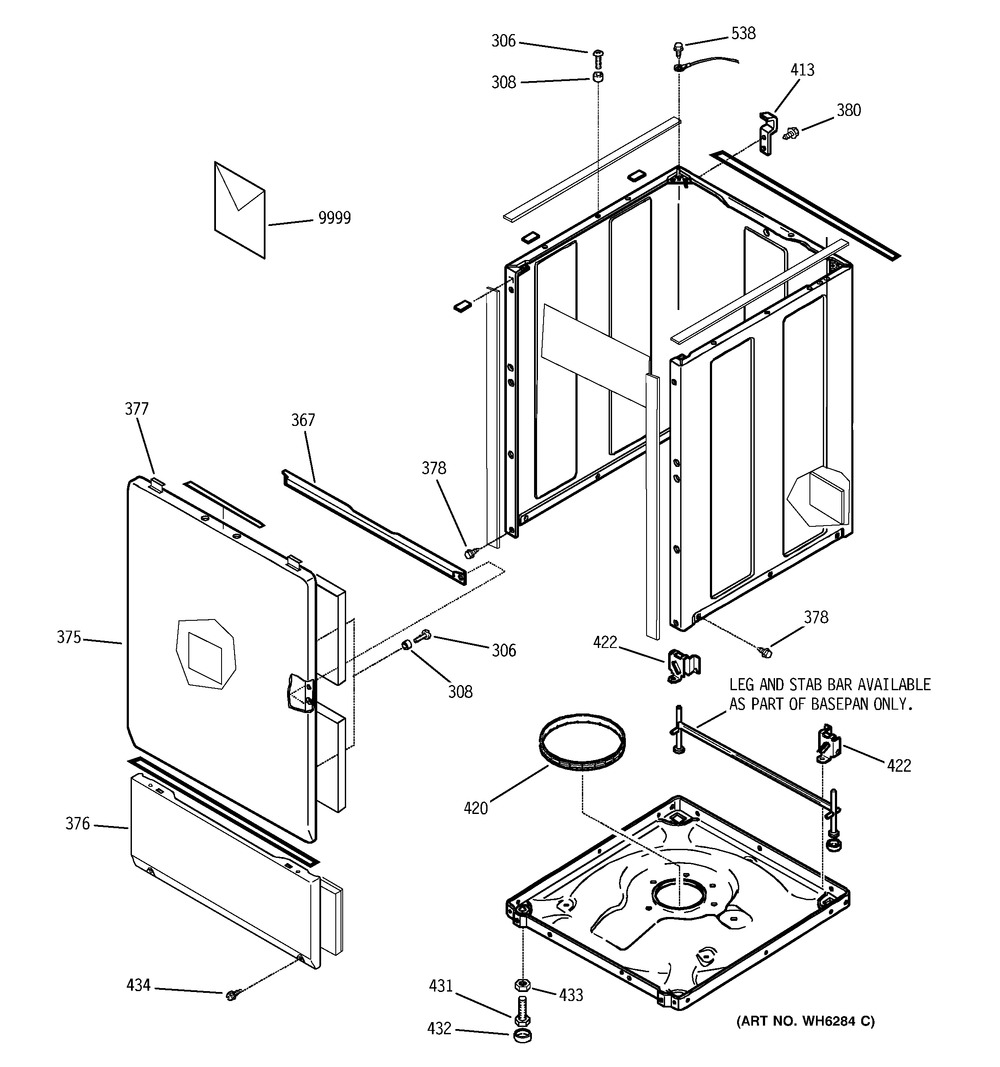 306
538
308
413
380
9999
377
367
378
375
306
308
378
422
LEG AND STAB BAR AVAILABLE AS PART OF BASEPAN ONLY.
422
420
376
434
431
433
432
(ART NO. WH6284 C)