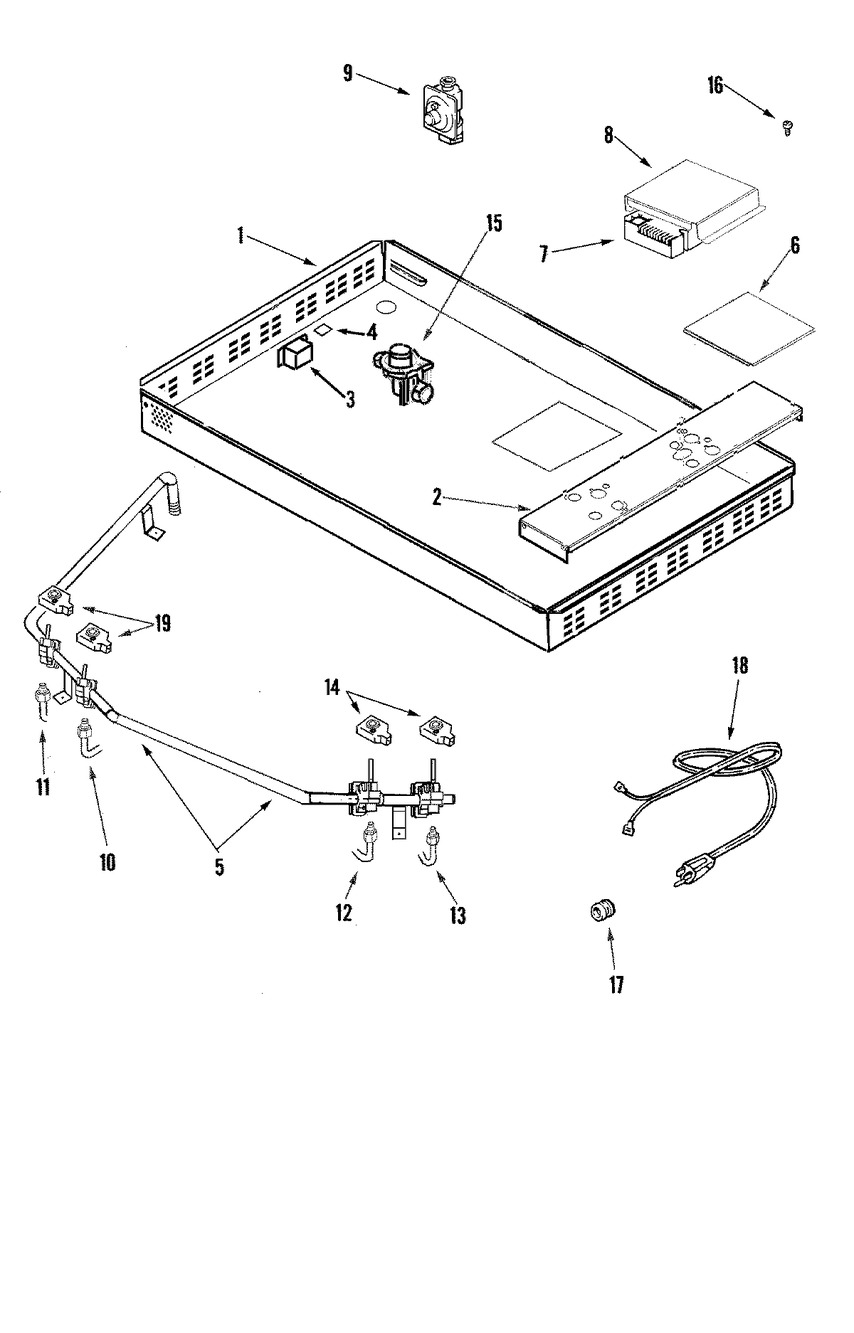 9
16
8
1
15
7
6
4
3
2
19
14
18
11
10
5
12
13
17