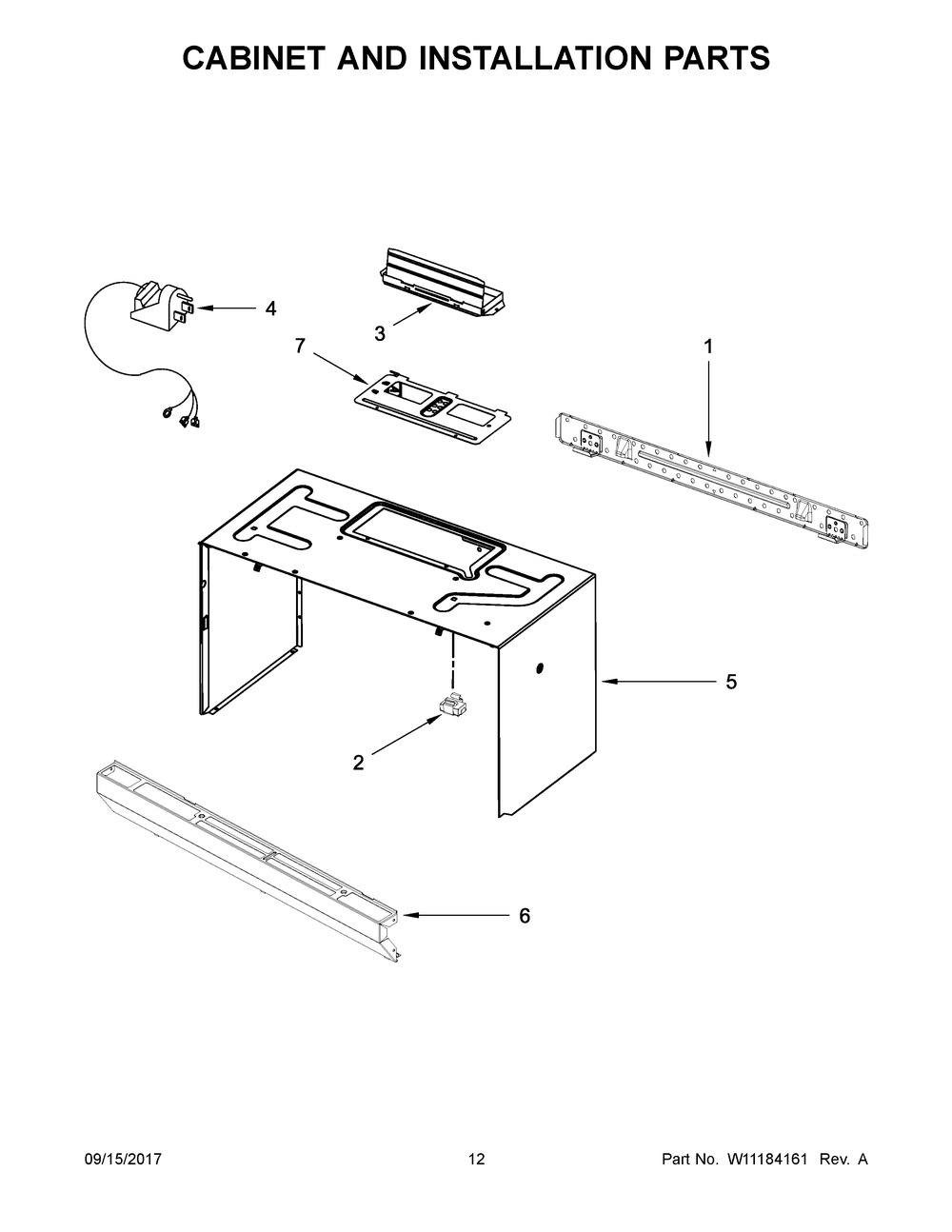 CABINET AND INSTALLATION PARTS

4

3

7

1

5

2

6

09/15/2017

12

Part No. W11184161 Rev. A