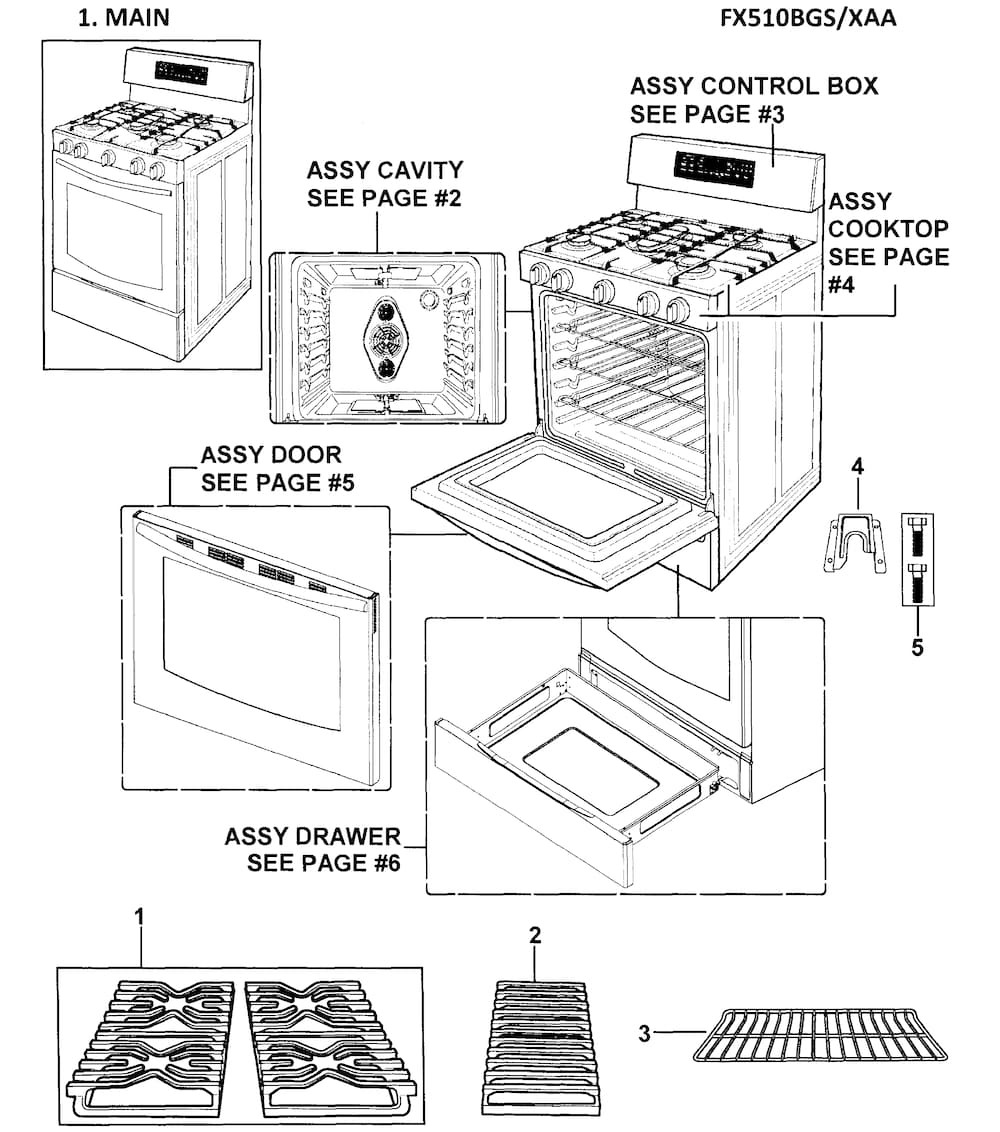 1. MAIN

FX510BGS/XAA

ASSY CONTROL BOX SEE PAGE #3

ASSY CAVITY SEE PAGE #2

ASSY COOKTOP SEE PAGE #4

ASSY DOOR SEE PAGE #5

4

5

ASSY DRAWER SEE PAGE #6

1

2

3