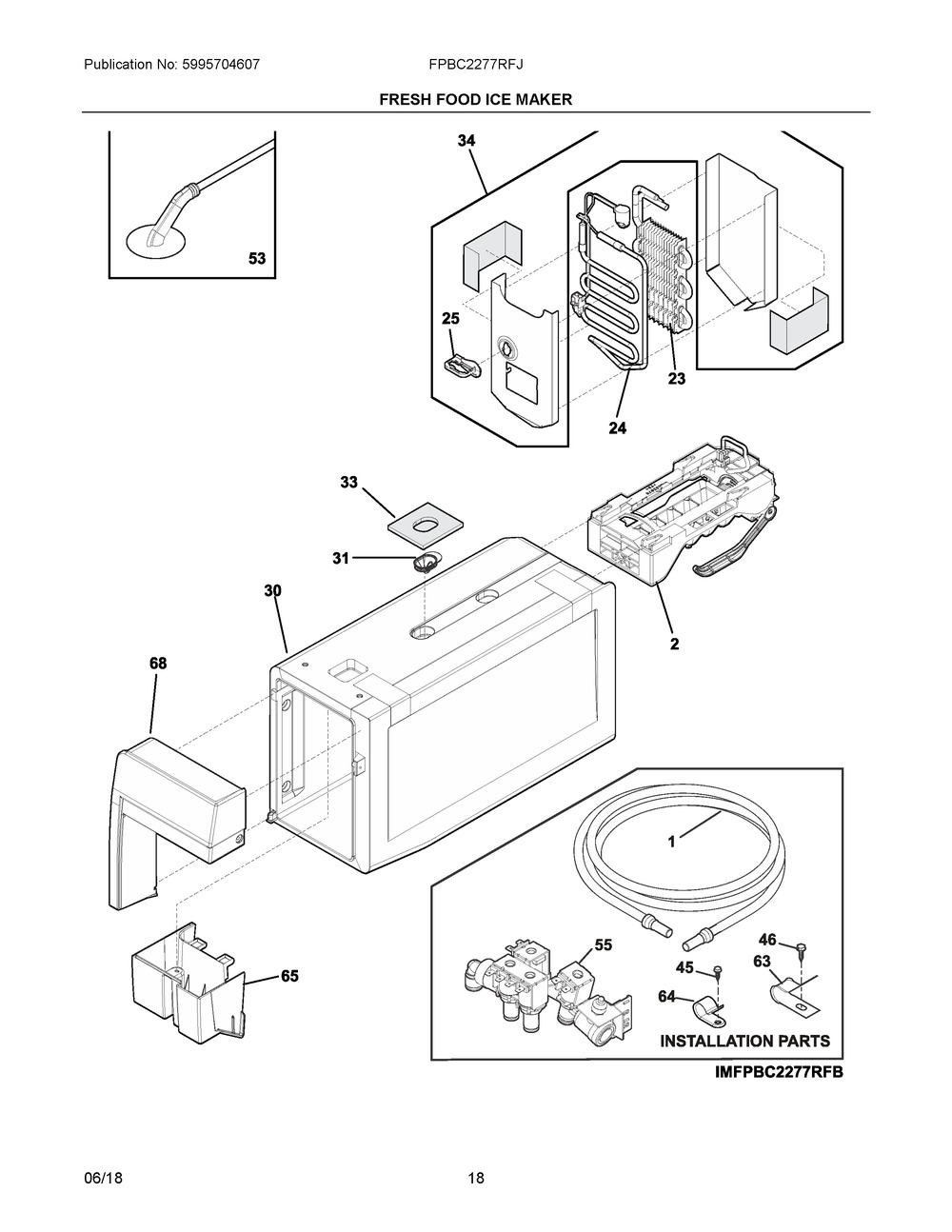 Publication No: 5995704607

FPBC2277RFJ

FRESH FOOD ICE MAKER

53

34

25

23

24

33

31

30

2

68

1

55

46

45

63

64

65

INSTALLATION PARTS

IMFPBC2277RFB

06/18

18