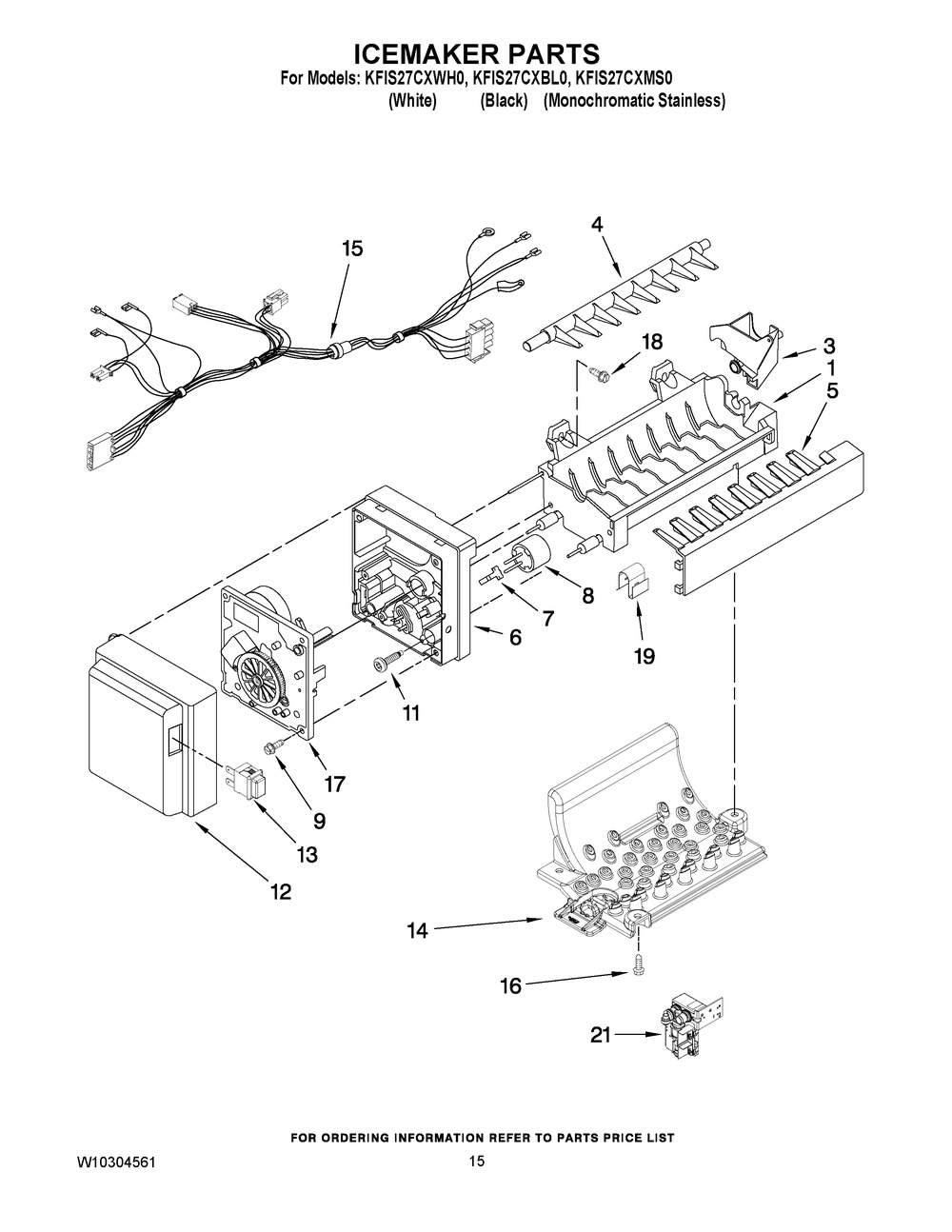 ICEMAKER PARTS
For Models: KFIS27CXWH0, KFIS27CXBL0, KFIS27CXMS0
(White) (Black) (Monochromatic Stainless)

15
4
18
3
1
5
8
7
6
19
11
17
9
13
12
14
16
21

FOR ORDERING INFORMATION REFER TO PARTS PRICE LIST

W10304561
15