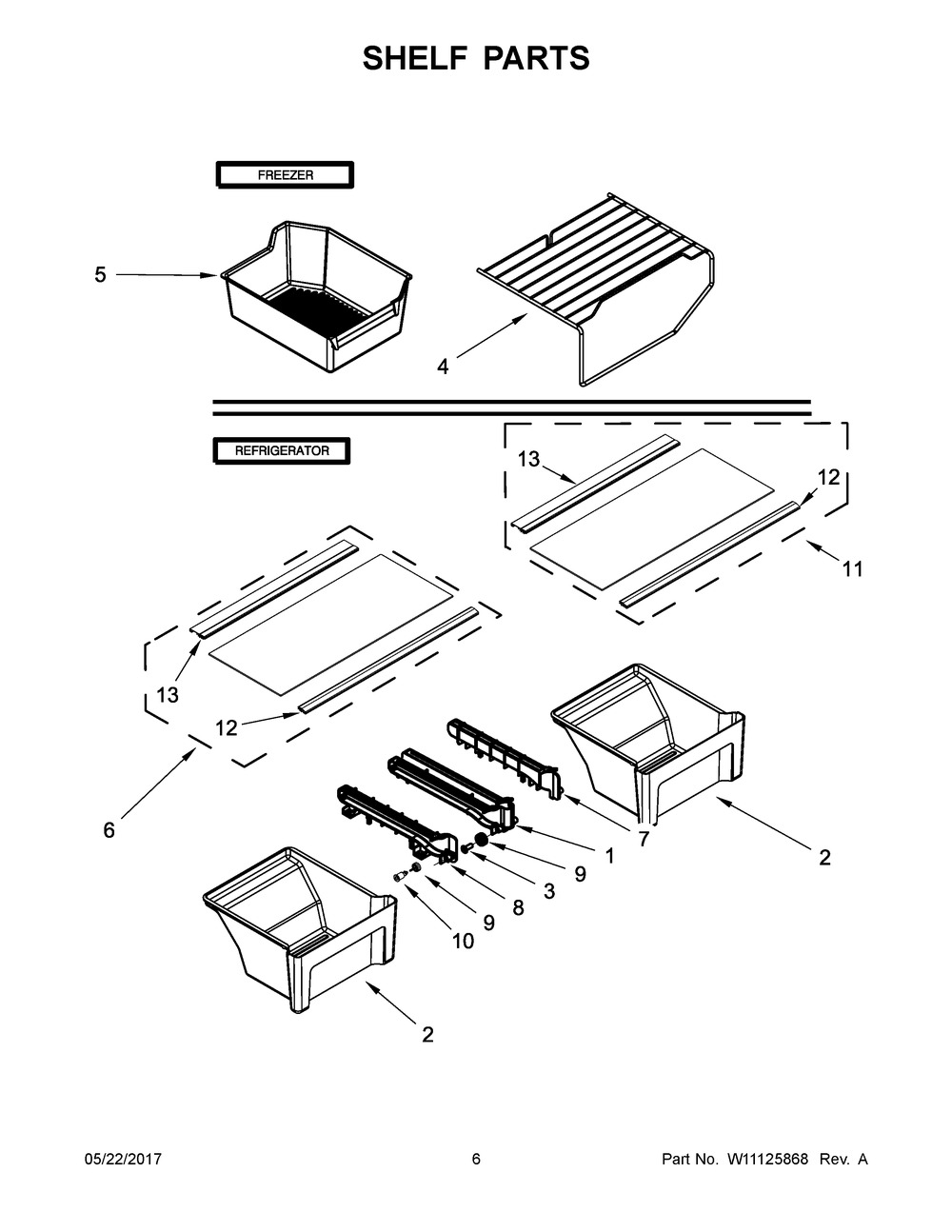 SHELF PARTS

FREEZER

5

4

REFRIGERATOR

13

12

11

13

12

6

7

1

2

9

3

8

9

10

2

05/22/2017

6

Part No. W11125868 Rev. A