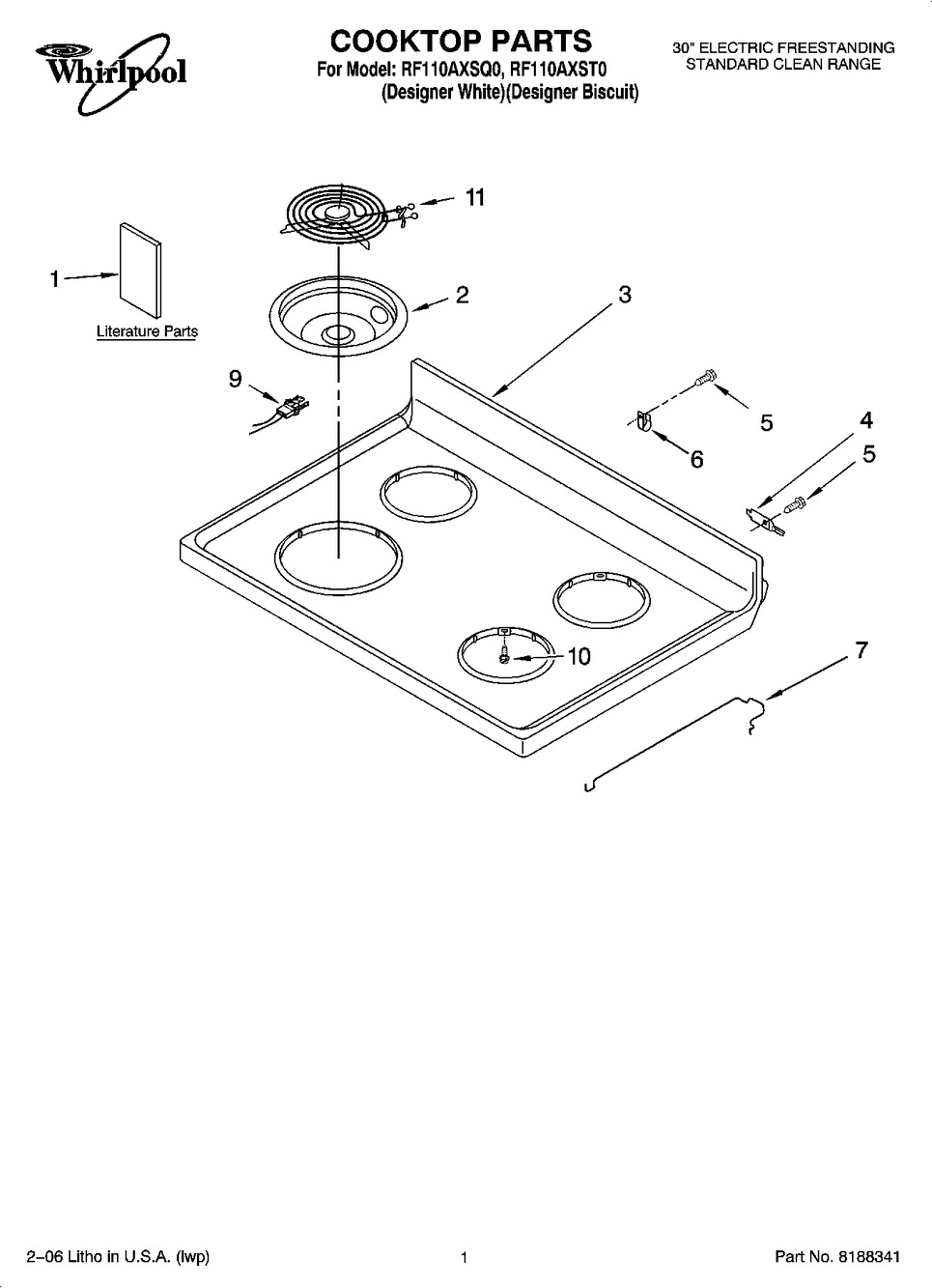 Whirlpool

COOKTOP PARTS
For Model: RF110AXSQ0, RF110AXST0
(Designer White)(Designer Biscuit)

30" ELECTRIC FREESTANDING
STANDARD CLEAN RANGE

11
1
Literature Parts
2
3
9
5
6
4
5
10
7

2–06 Litho in U.S.A. (lwp)

1

Part No. 8188341