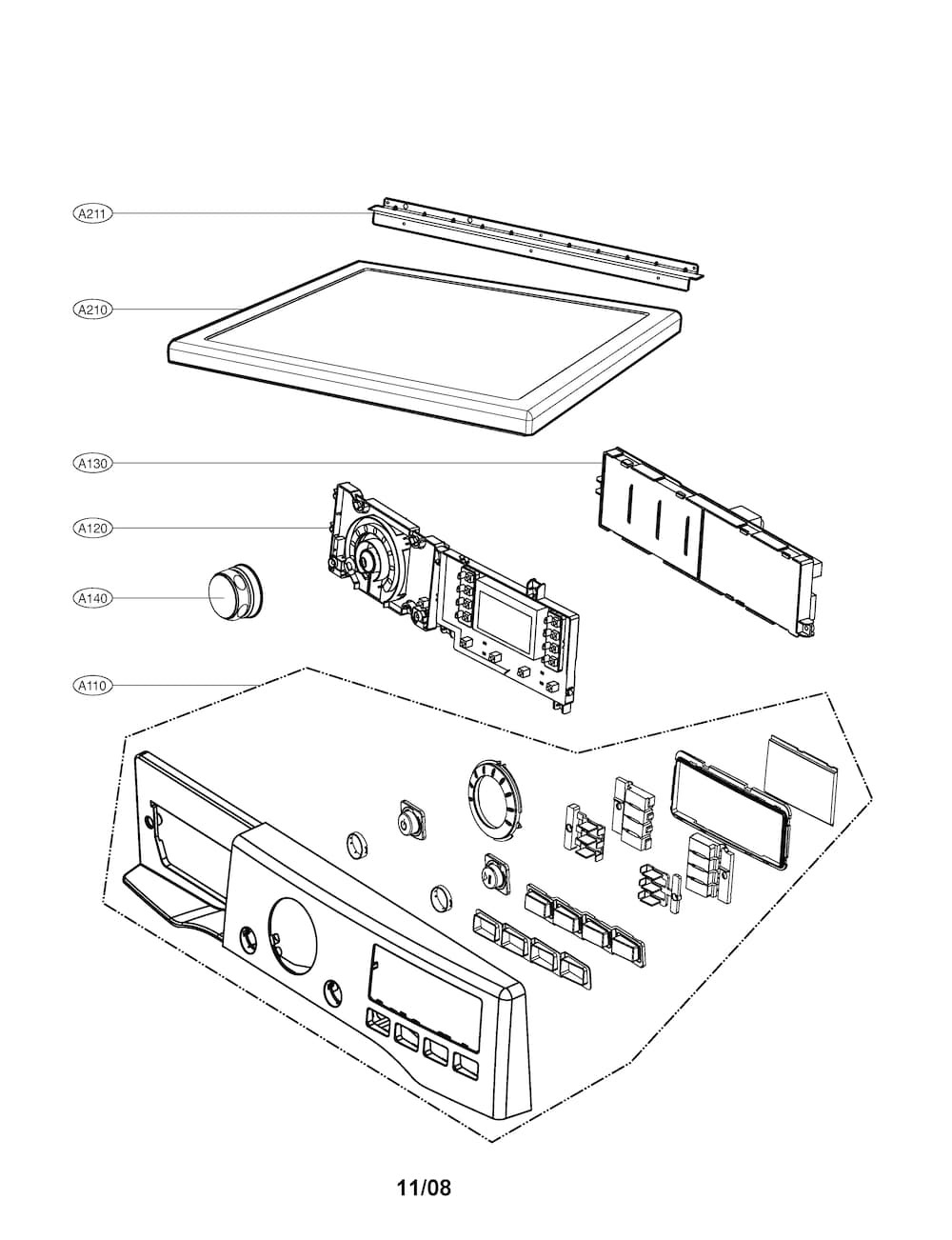 A211
A210
A130
A120
A140
A110
11/08