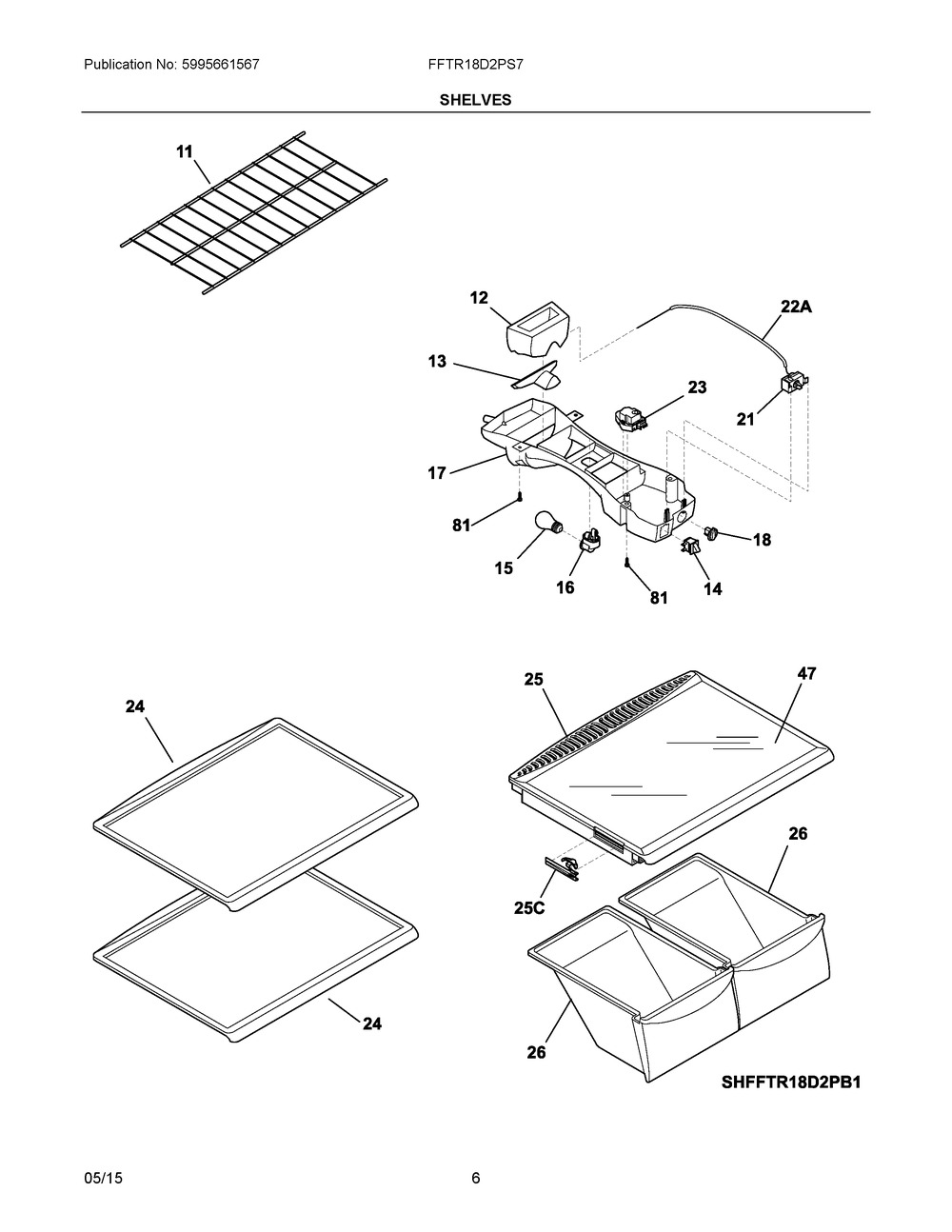 Publication No: 5995661567

FFTR18D2PS7

SHELVES

11

12

22A

13

23

21

17

81

18

15

16

81

14

24

25

47

26

25C

24

26

SHFFTR18D2PB1

05/15

6