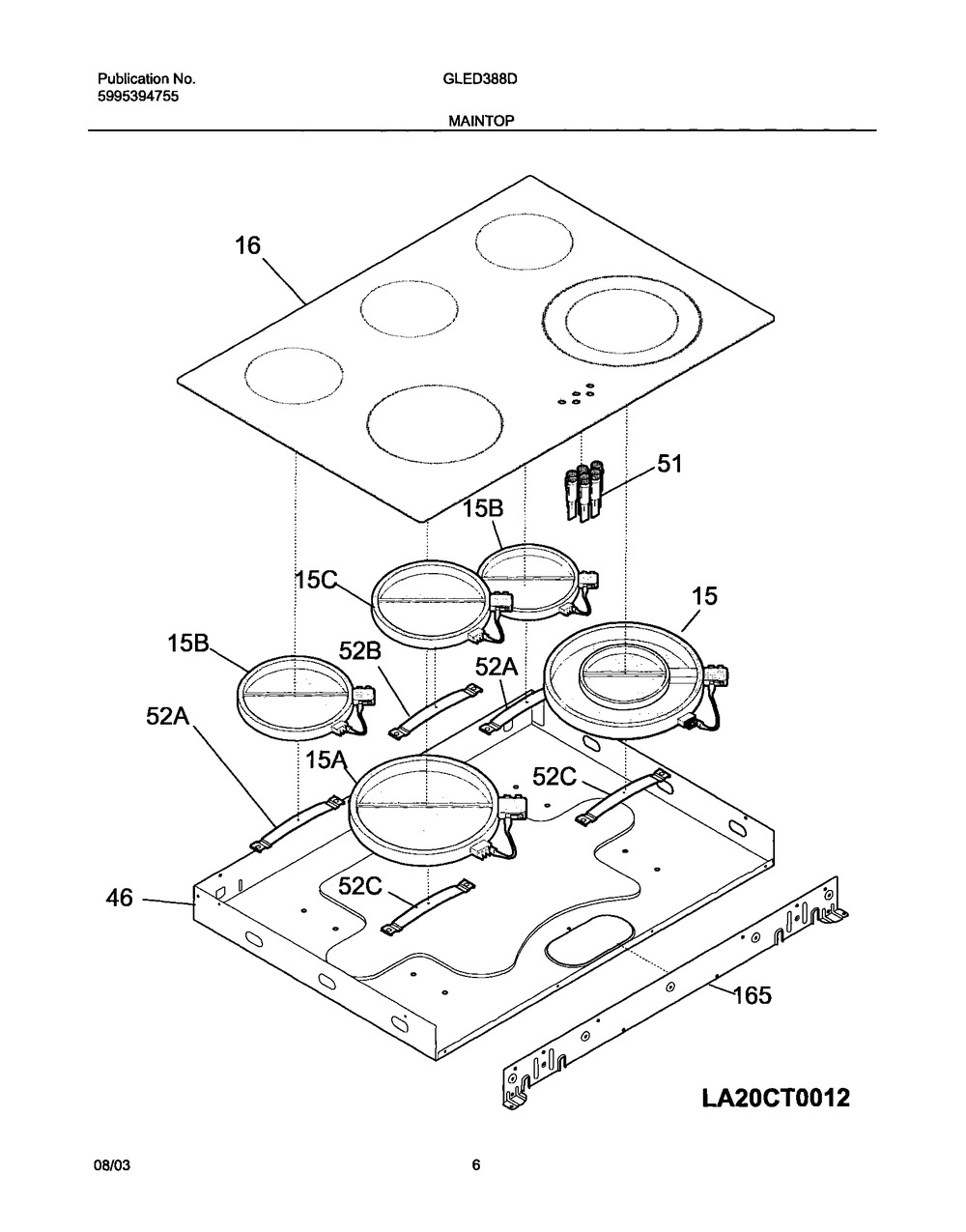 Publication No.
5995394755

GLED388D

MAINTOP

16

51

15B

15C

15

15B

52B

52A

52A

15A

52C

46

52C

165

LA20CT0012

08/03

6