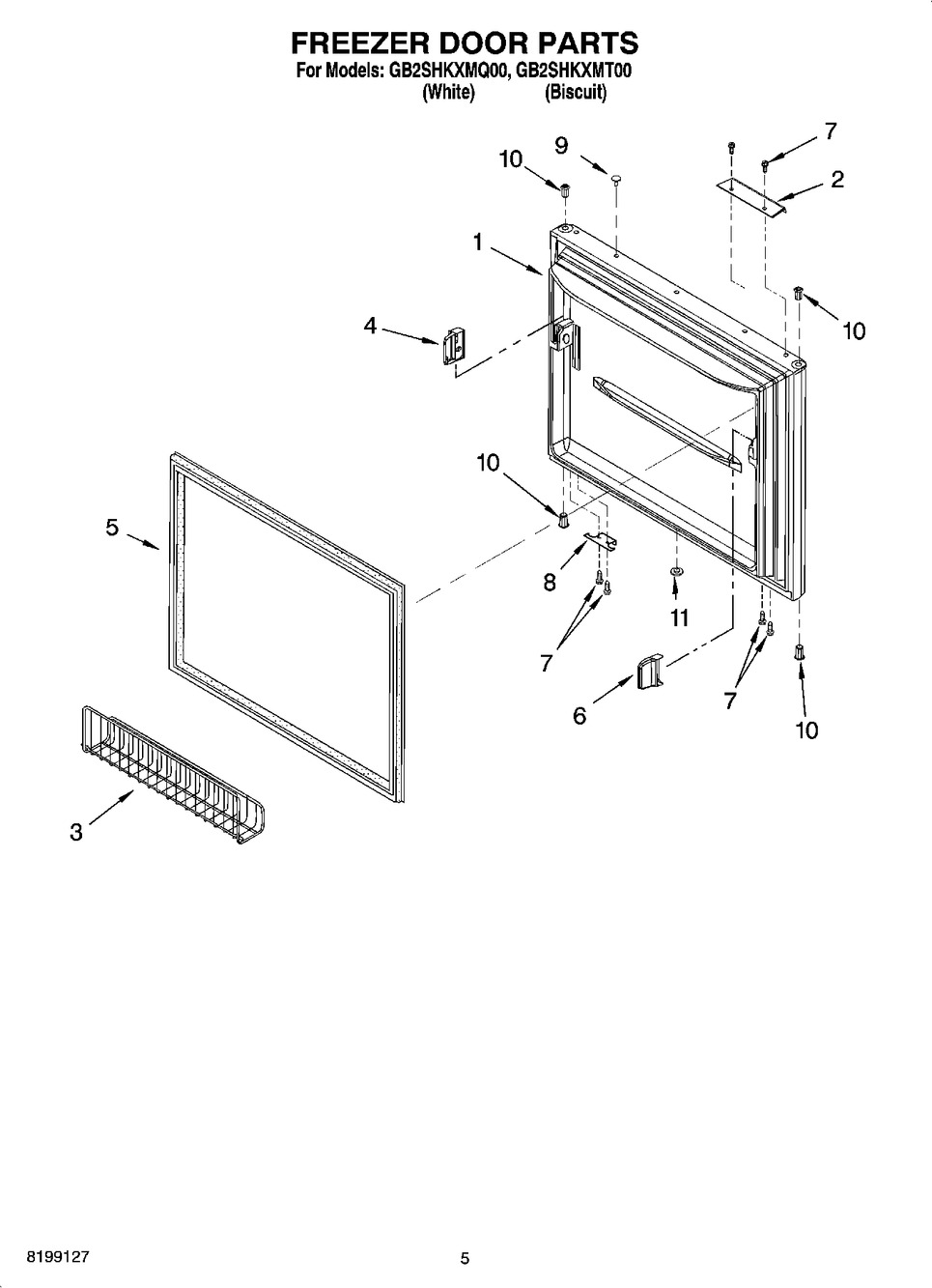 FREEZER DOOR PARTS
For Models: GB2SHKXMQ00, GB2SHKXMT00
(White) (Biscuit)

10
9
7
2
1
10
4
10
5
8
11
7
7
6
10
3

8199127
5