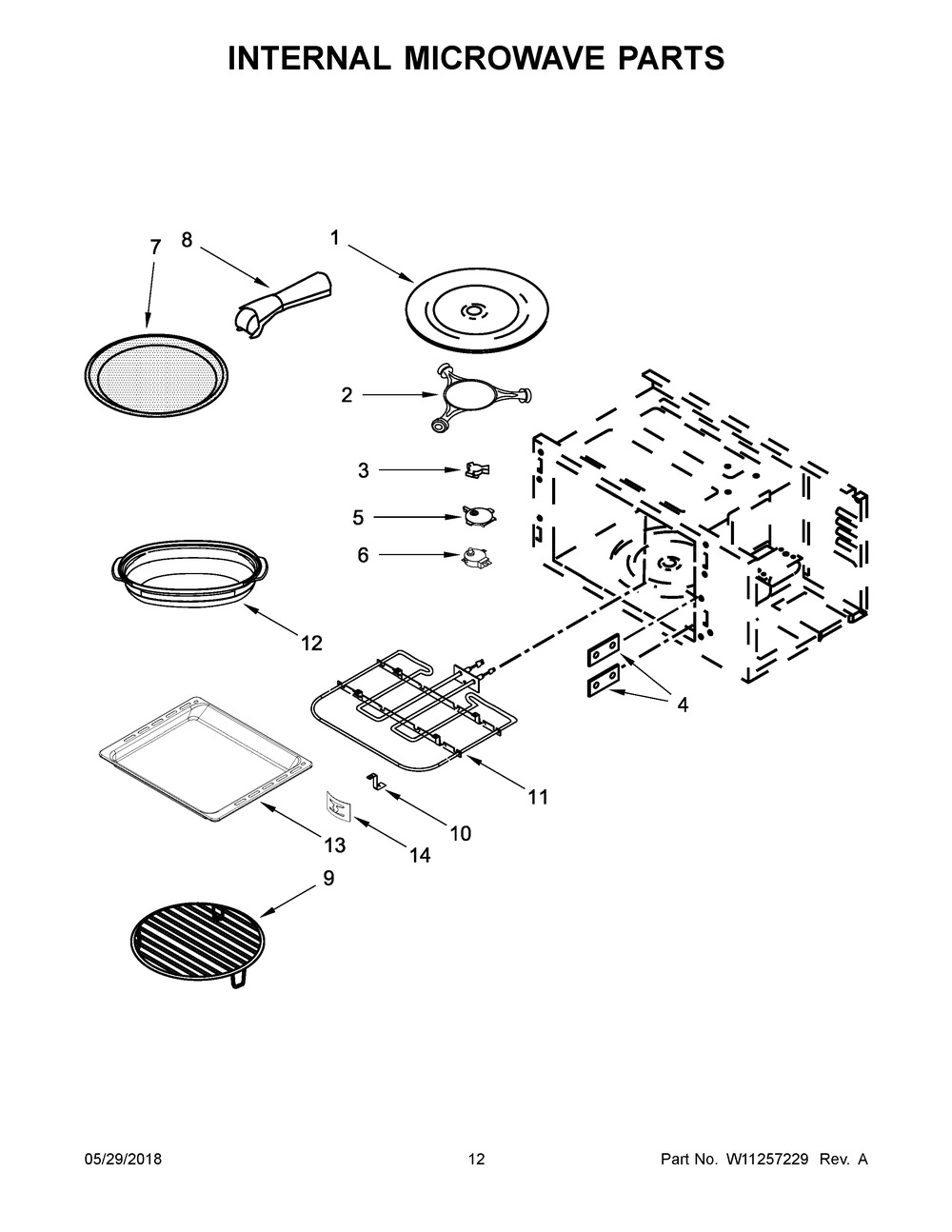 INTERNAL MICROWAVE PARTS

7
8
1
2
3
5
6
12
4
11
10
13
14
9

05/29/2018
12
Part No. W11257229 Rev. A