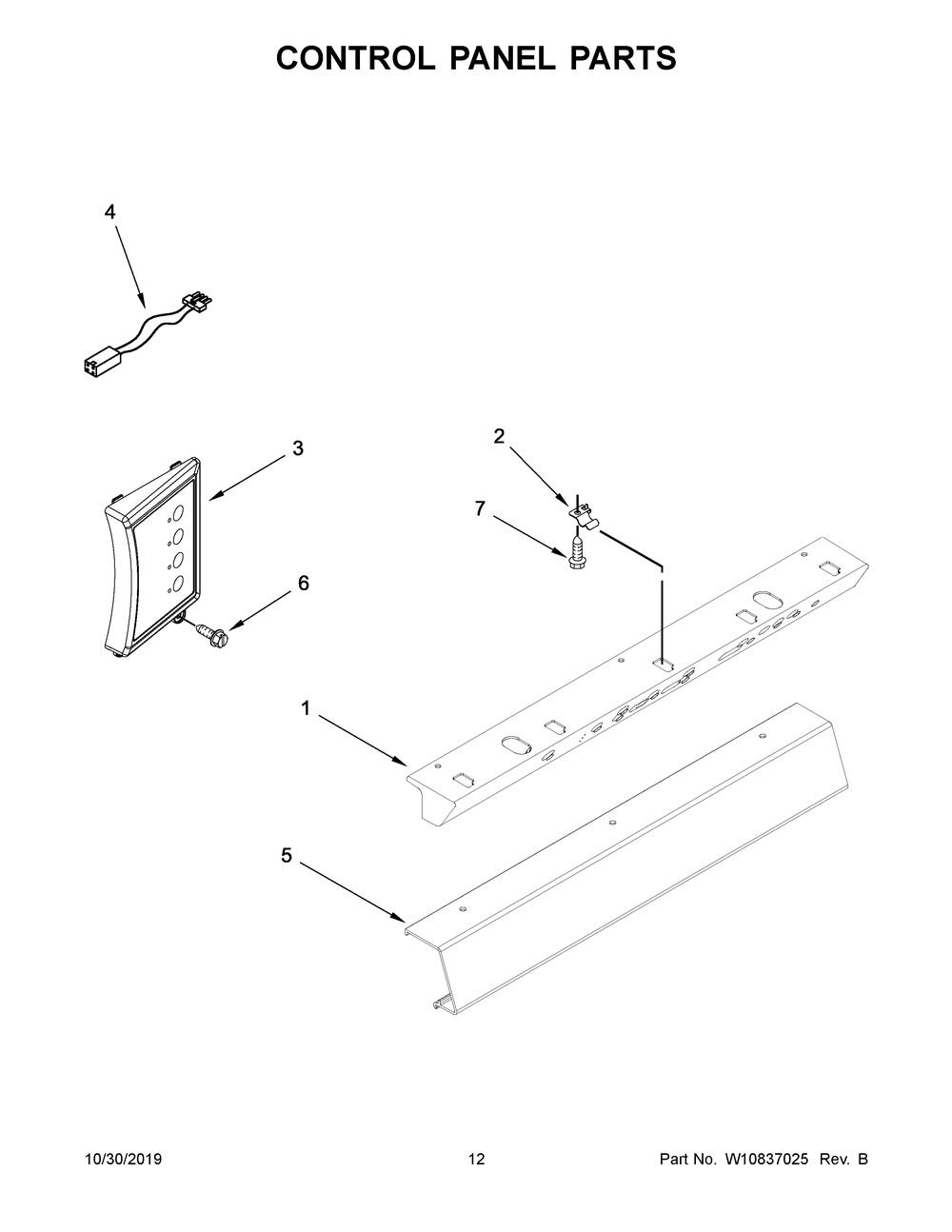 CONTROL PANEL PARTS

4

3

2

7

6

1

5

10/30/2019

12

Part No. W10837025 Rev. B