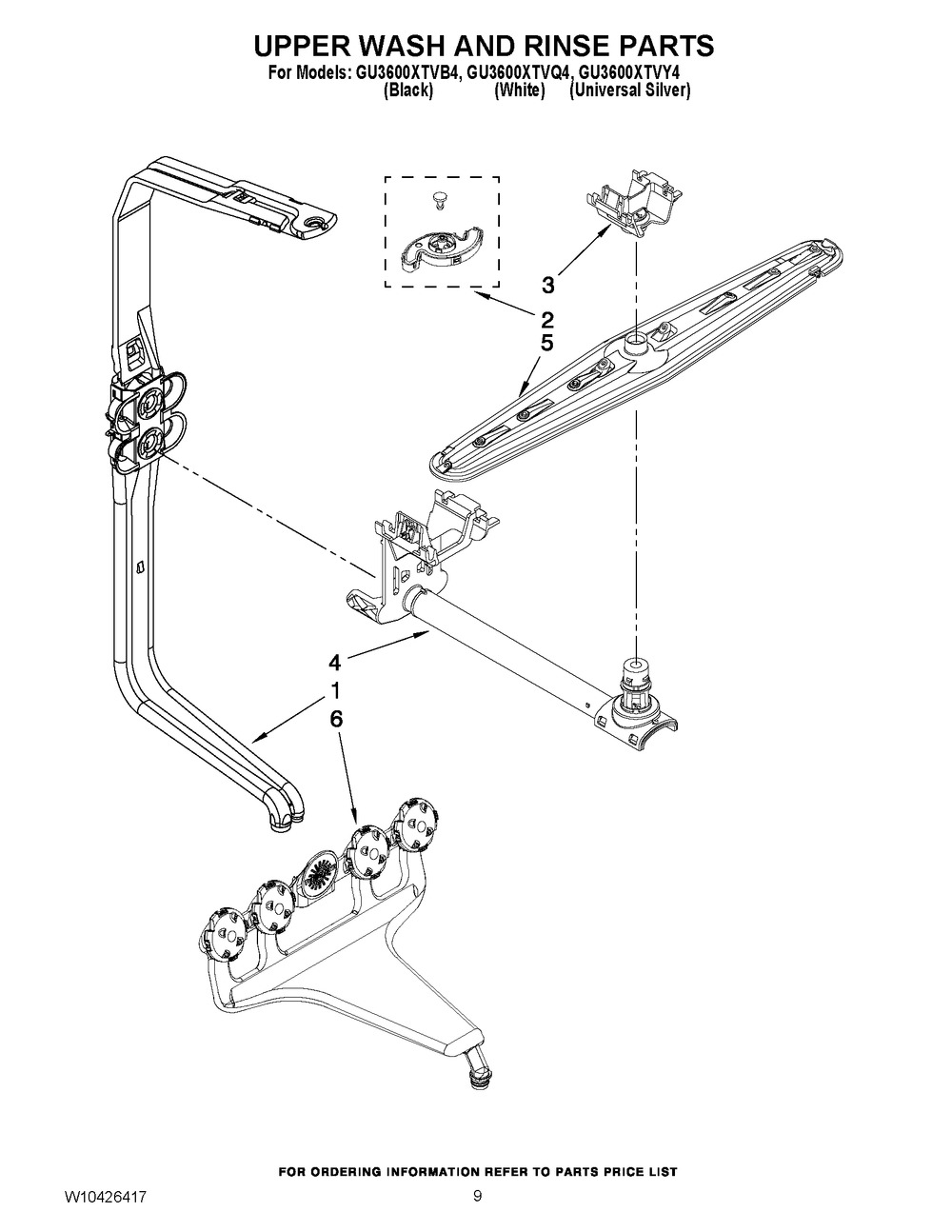 UPPER WASH AND RINSE PARTS
For Models: GU3600XTVB4, GU3600XTVQ4, GU3600XTVY4
(Black) (White) (Universal Silver)

3
2
5
4
1
6

FOR ORDERING INFORMATION REFER TO PARTS PRICE LIST

W10426417

9