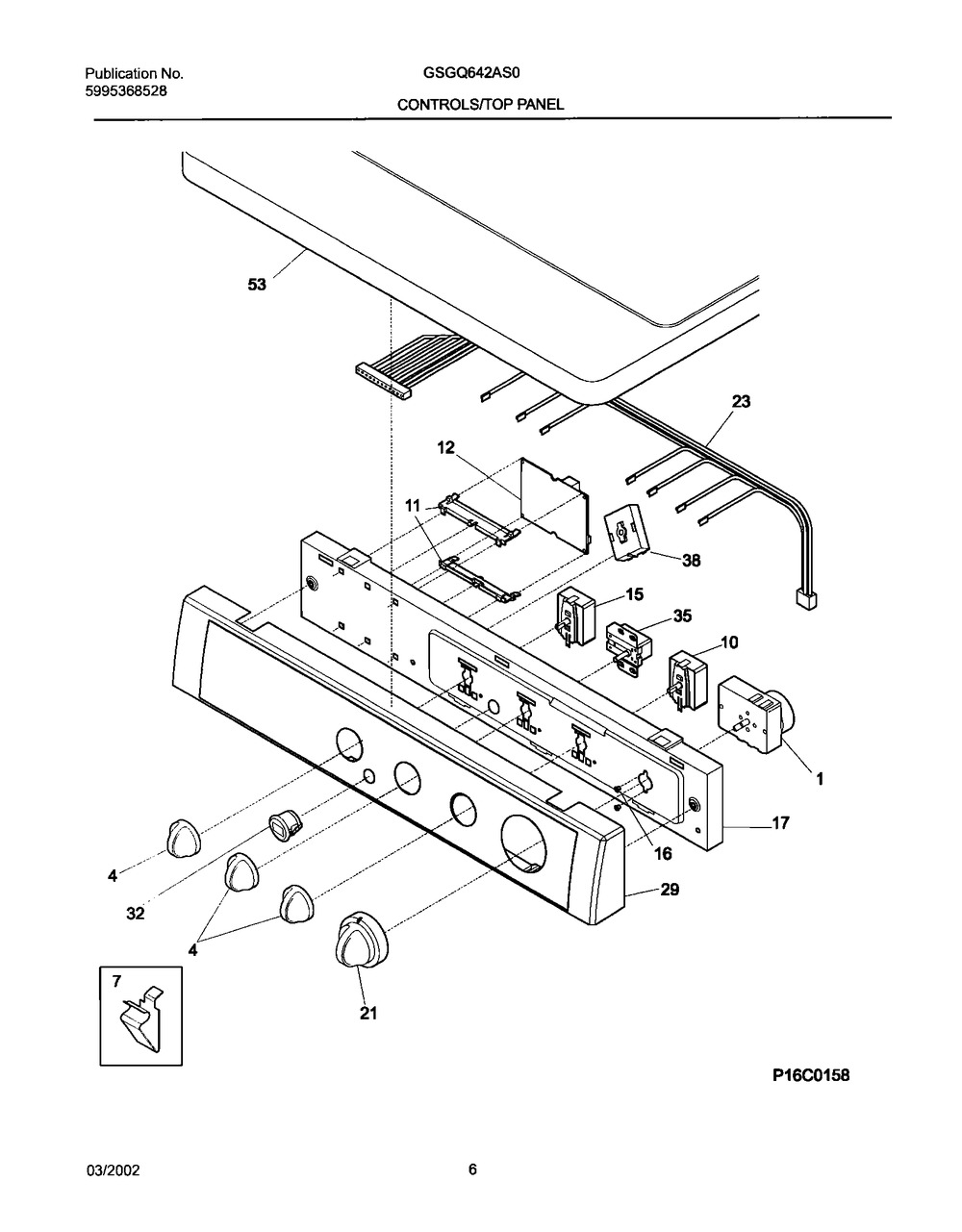 Publication No.
5995368528

GSGQ642AS0

CONTROLS/TOP PANEL

53

23

12

11

38

15

35

10

1

17

16

29

4

32

4

21

7

P16C0158

03/2002

6