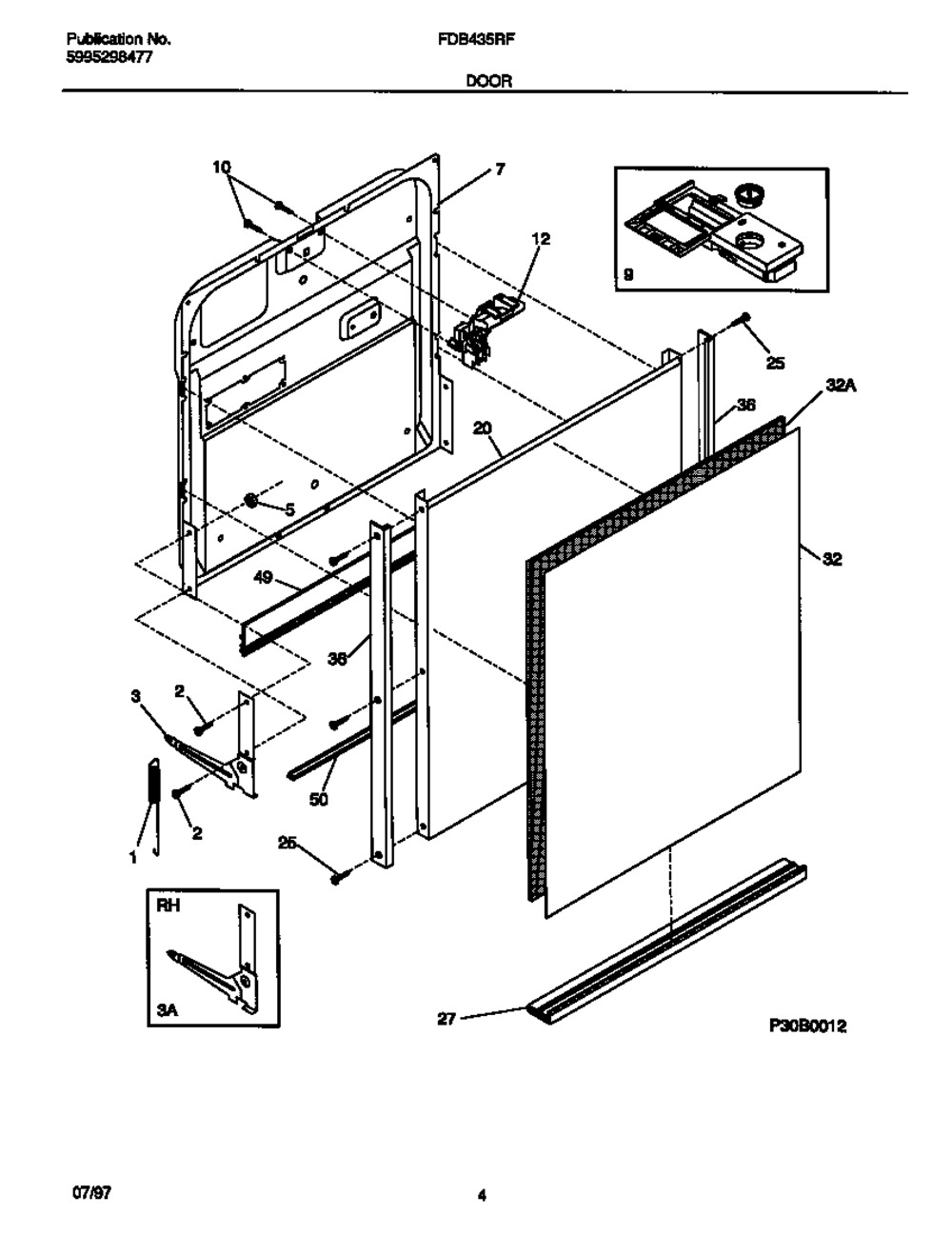 Publication No.
5995298477

FDB435RF

DOOR

10
7
12
9
25
32A
36
20
5
32
49
36
3
2
50
2
1
25
RH
3A
27
P30B0012

07/97

4