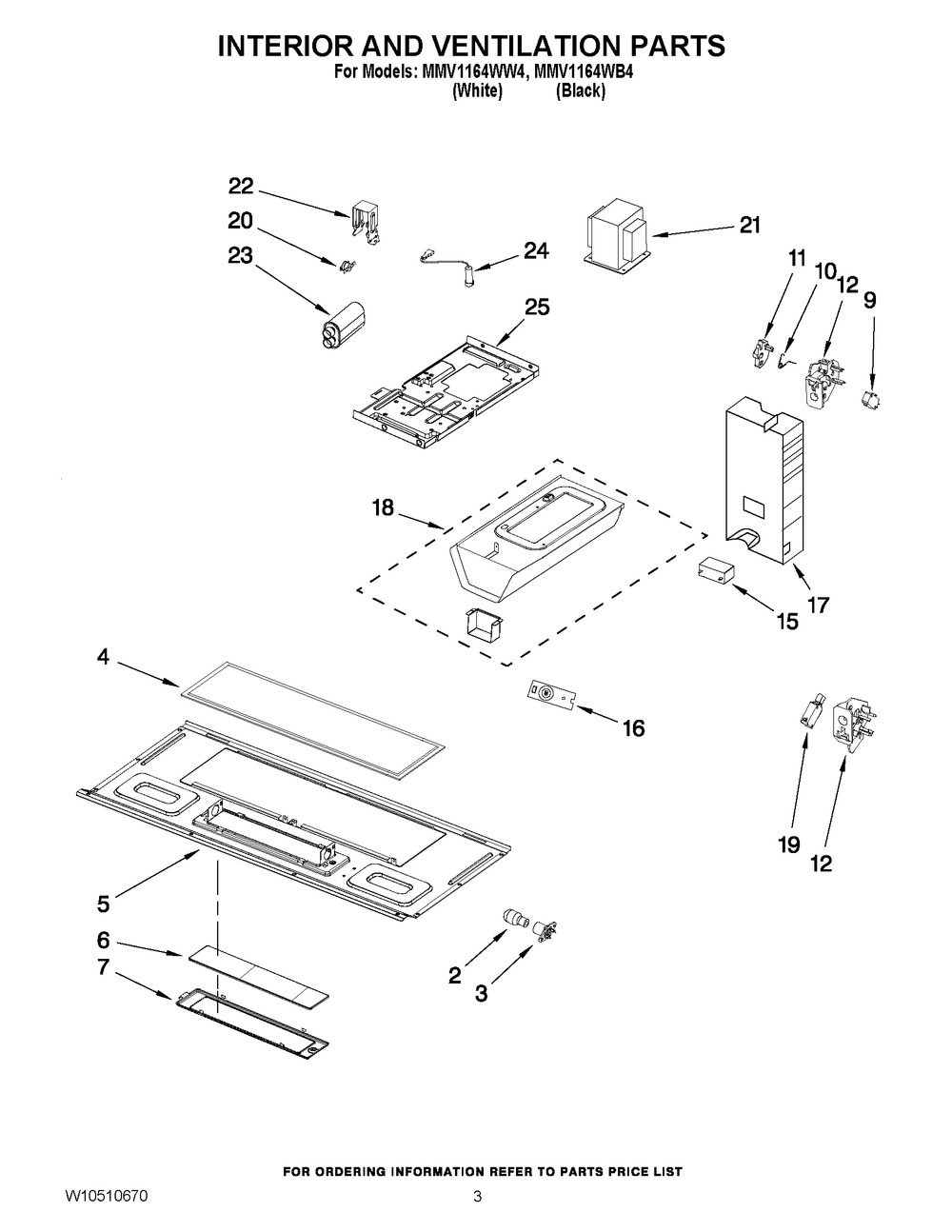 INTERIOR AND VENTILATION PARTS
For Models: MMV1164WW4, MMV1164WB4
(White) (Black)

22
20
23
24
21
25
11
10
12
9
18
17
15
4
16
19
12
5
6
7
2
3

FOR ORDERING INFORMATION REFER TO PARTS PRICE LIST

W10510670
3