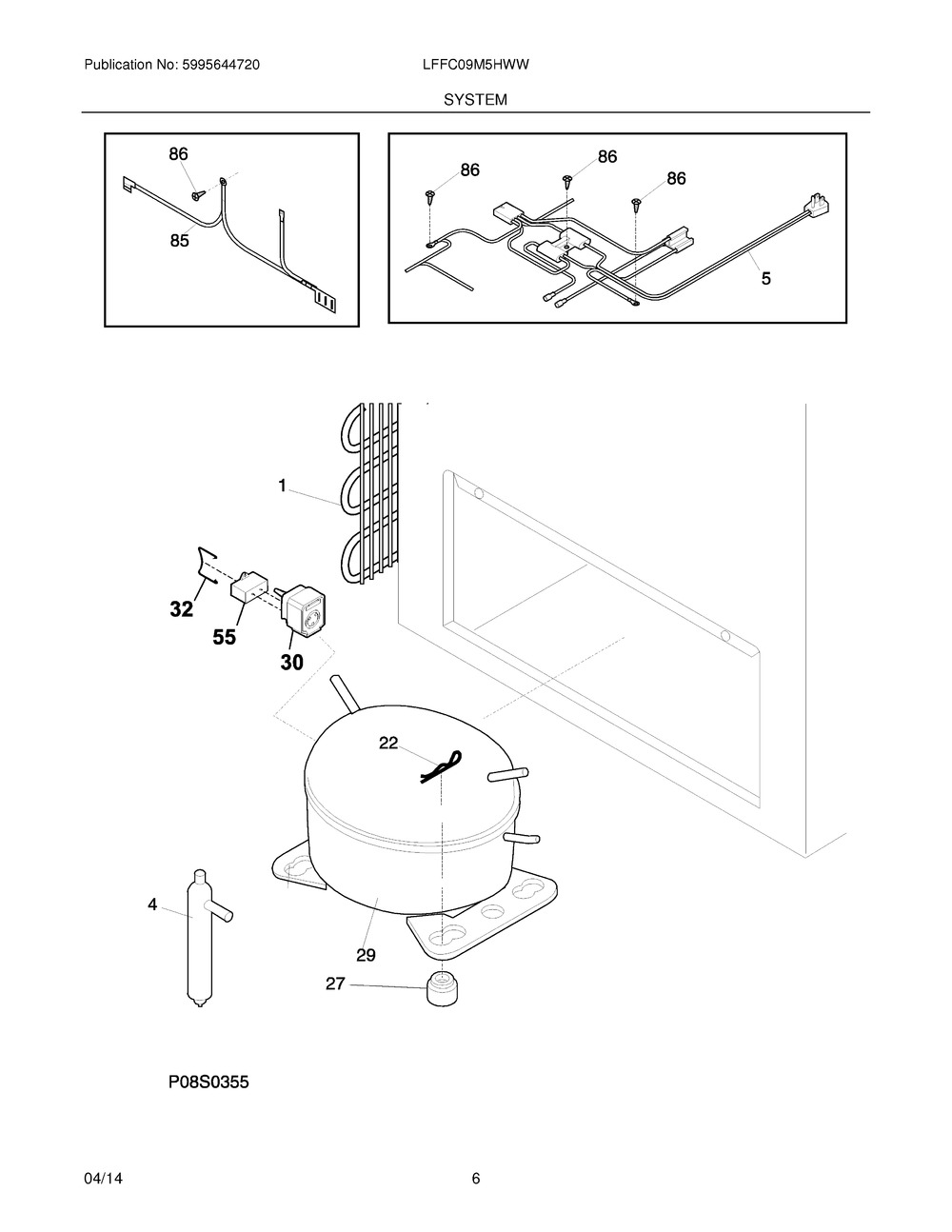 Publication No: 5995644720

LFFC09M5HWW

SYSTEM

86

85

86

86

86

5

1

32

55

30

22

4

29

27

P08S0355

04/14

6