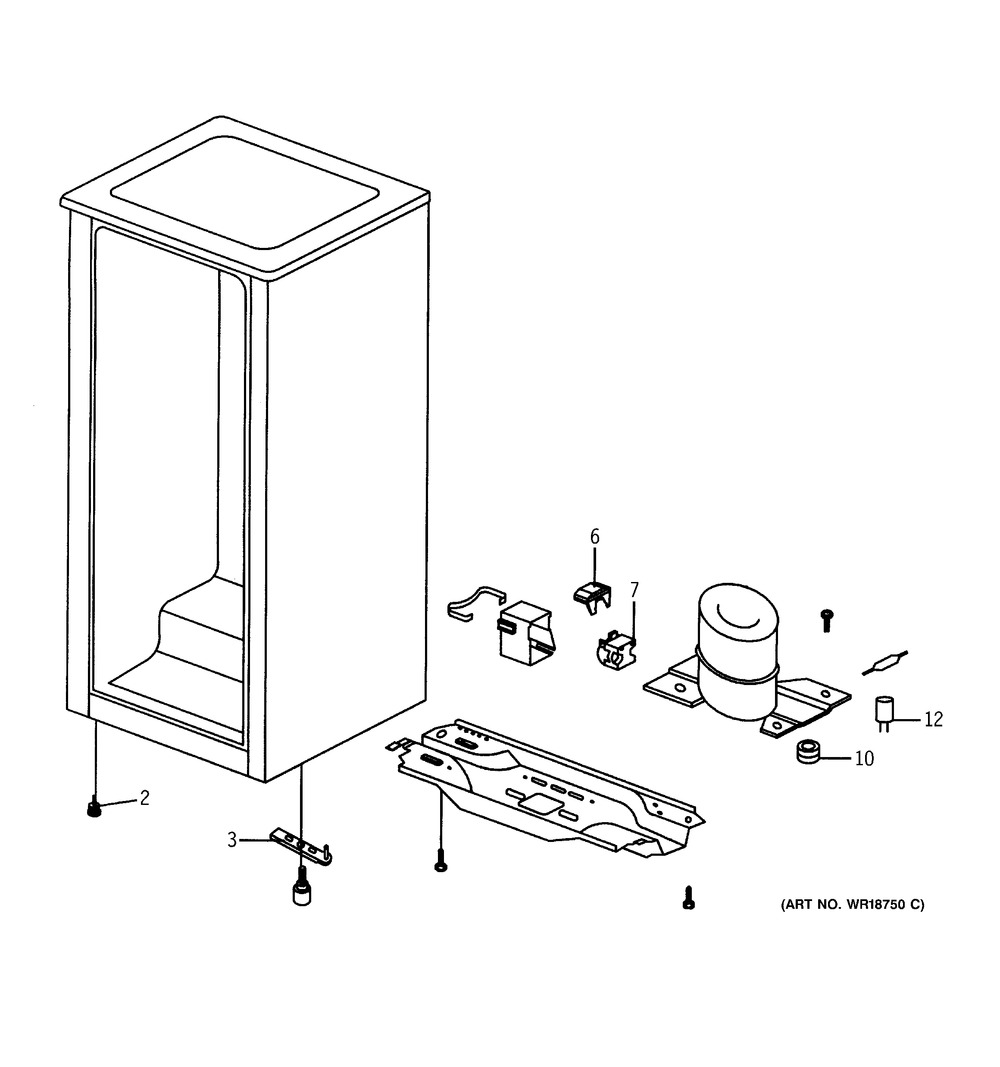 6
7
12
10
2
3
(ART NO. WR18750 C)