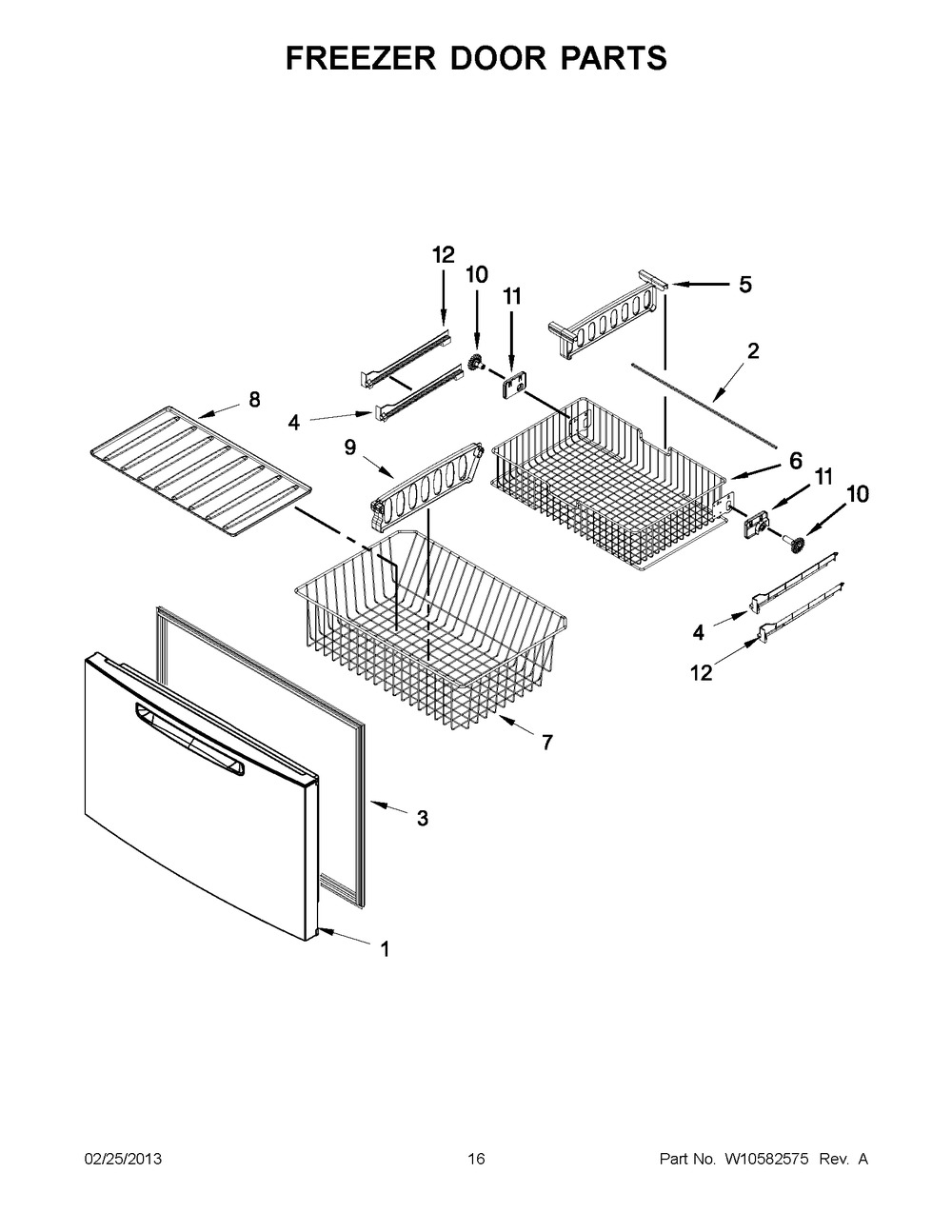 FREEZER DOOR PARTS

12
10
11
5
2
8
4
9
6
11
10
4
12
7
3
1

02/25/2013
16
Part No. W10582575 Rev. A