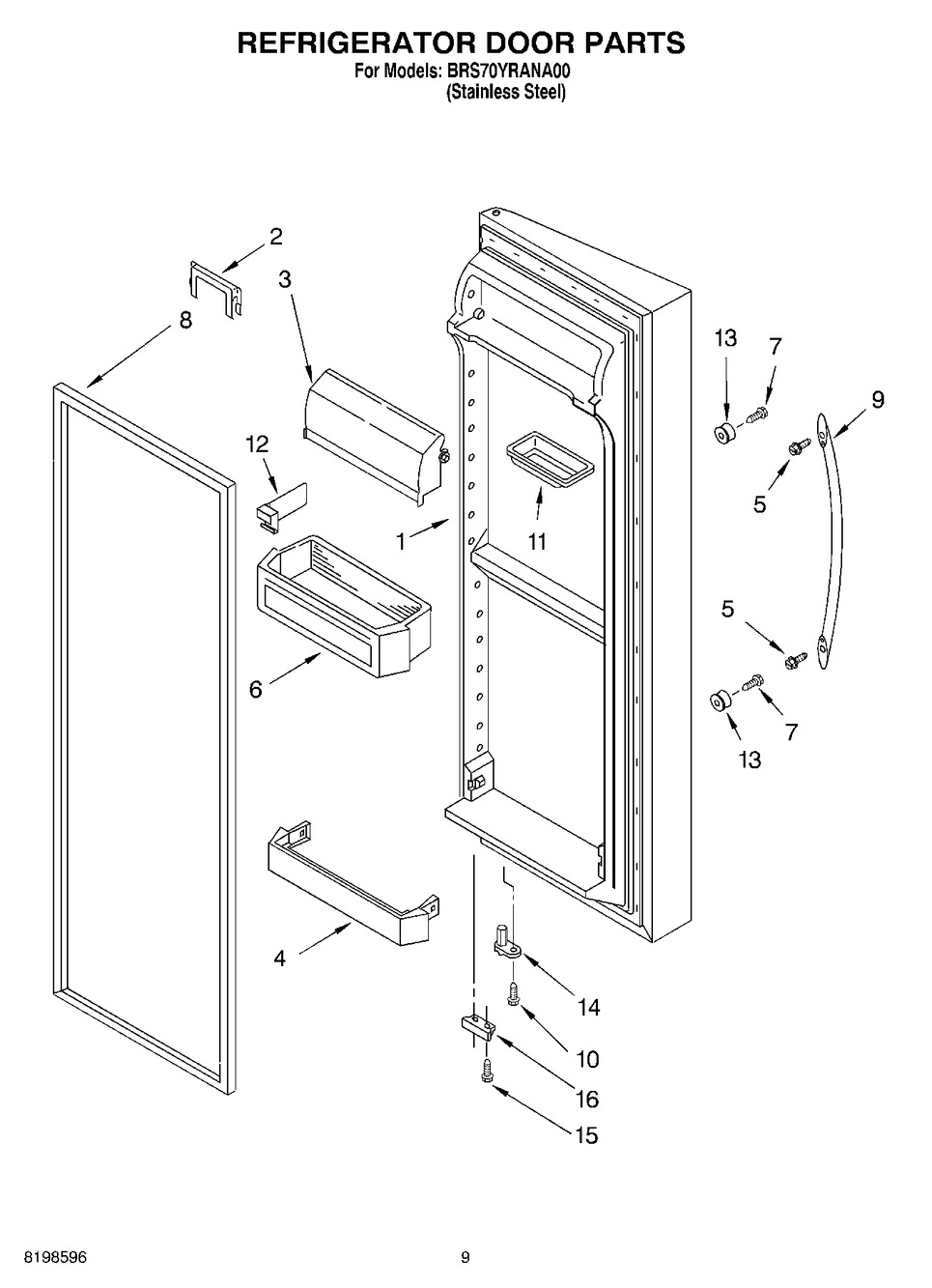 REFRIGERATOR DOOR PARTS
For Models: BRS70YRANA00
(Stainless Steel)

2
3
8
13
7
9
12
5
1
11
5
6
7
13
4
14
10
16
15

8198596

9