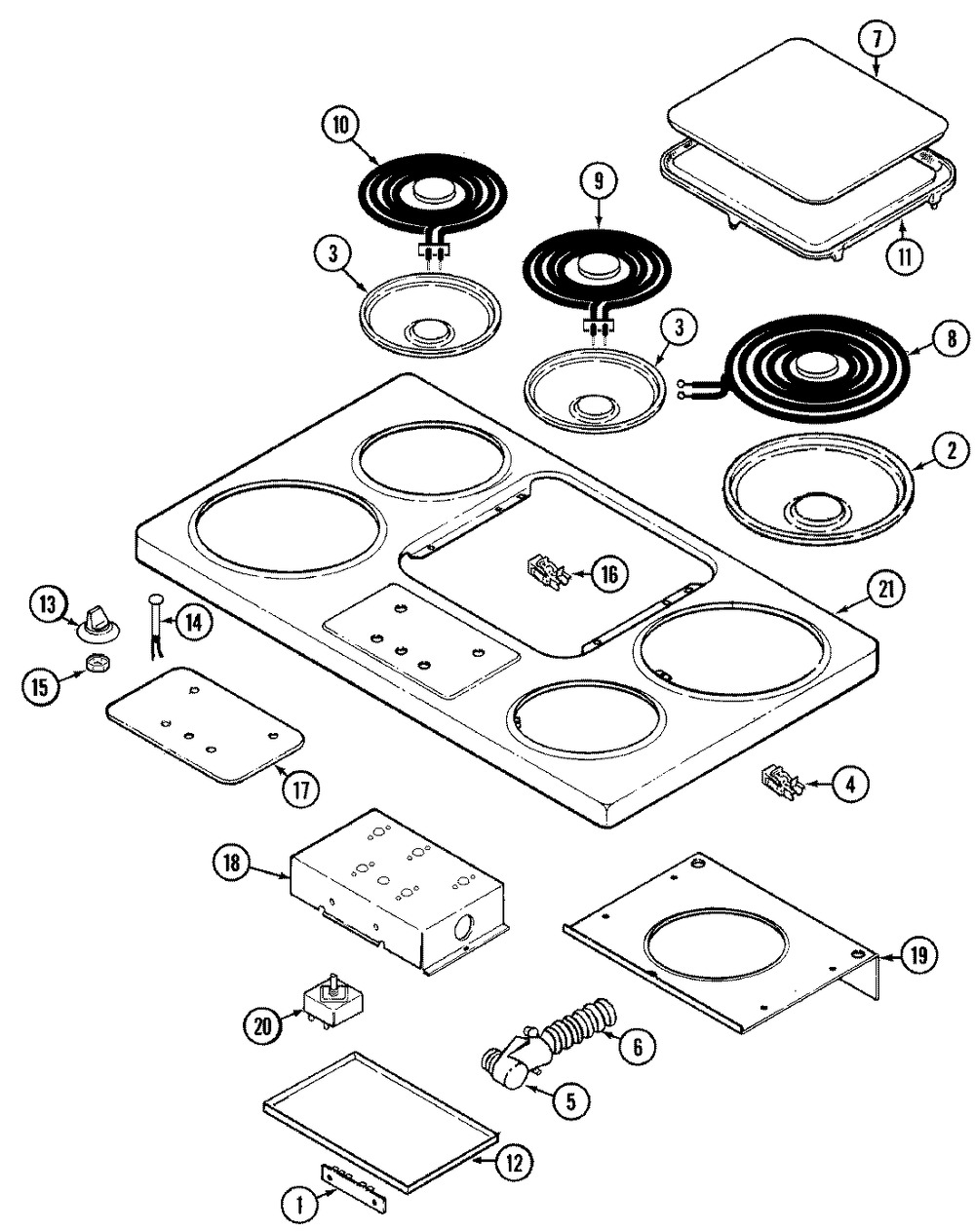 7
10
9
11
3
3
8
2
16
21
13
14
15
17
4
18
19
20
6
5
12
1