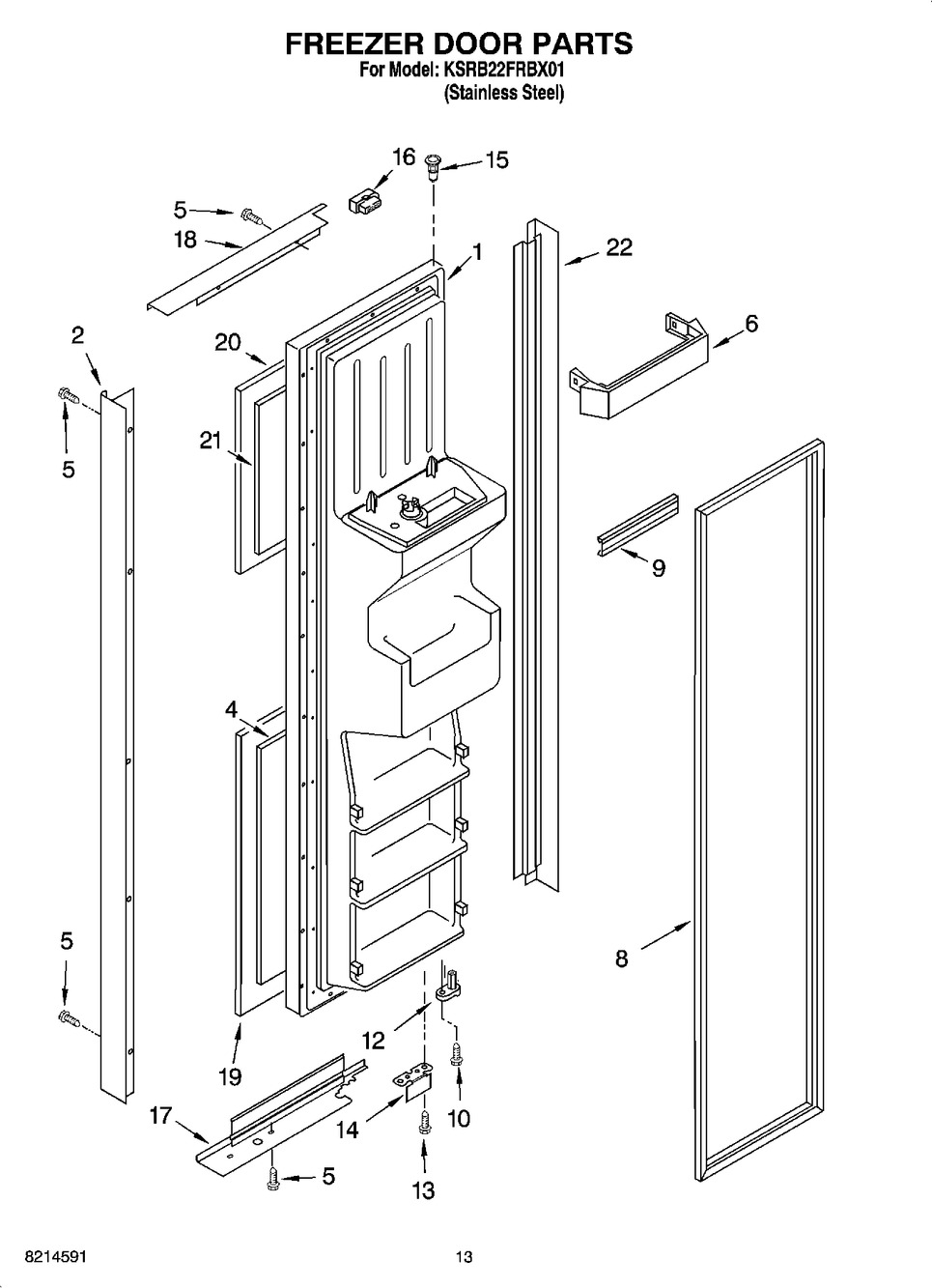 FREEZER DOOR PARTS
For Model: KSRB22FRBX01
(Stainless Steel)

16
15
5
18
1
22
2
20
6
5
21
9
4
5
8
12
19
17
14
10
5
13

8214591
13