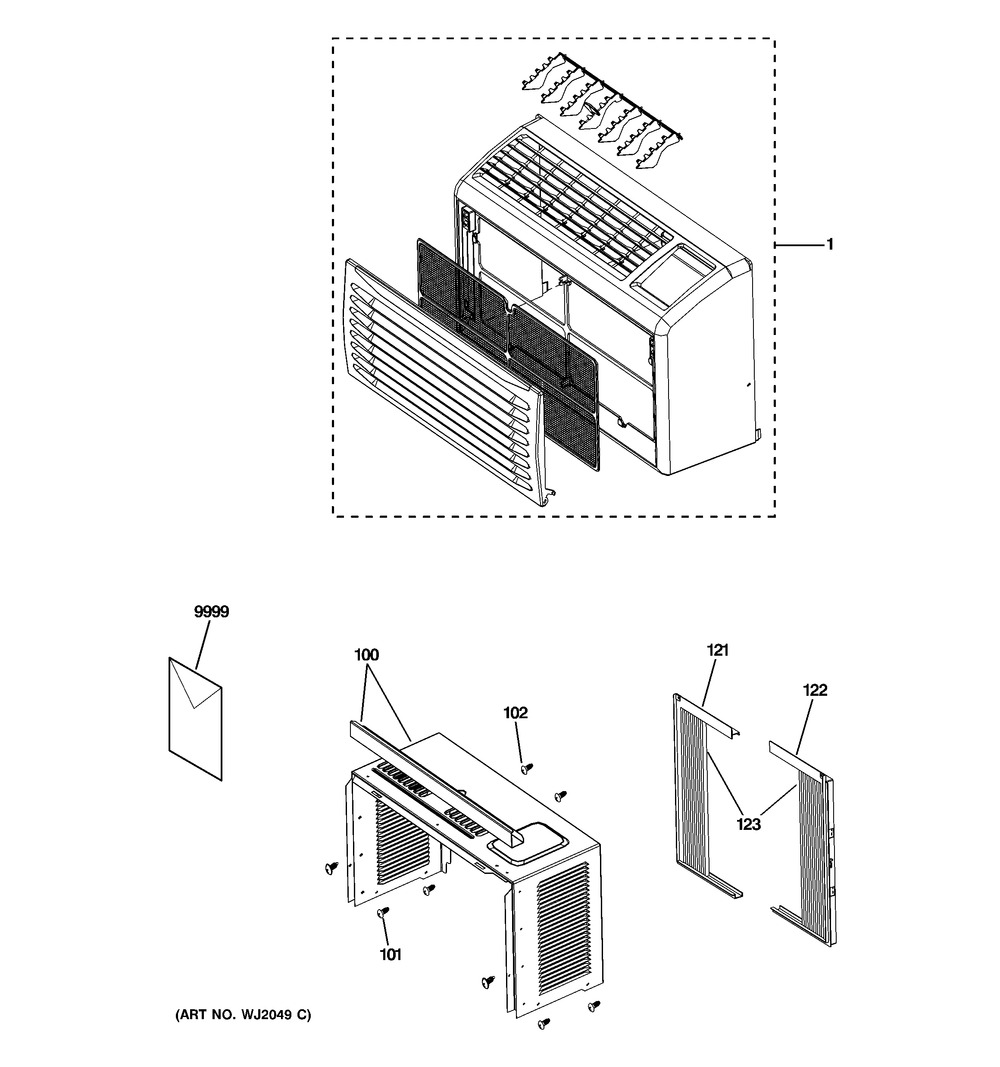 1

9999

100

102

121

122

123

101

(ART NO. WJ2049 C)