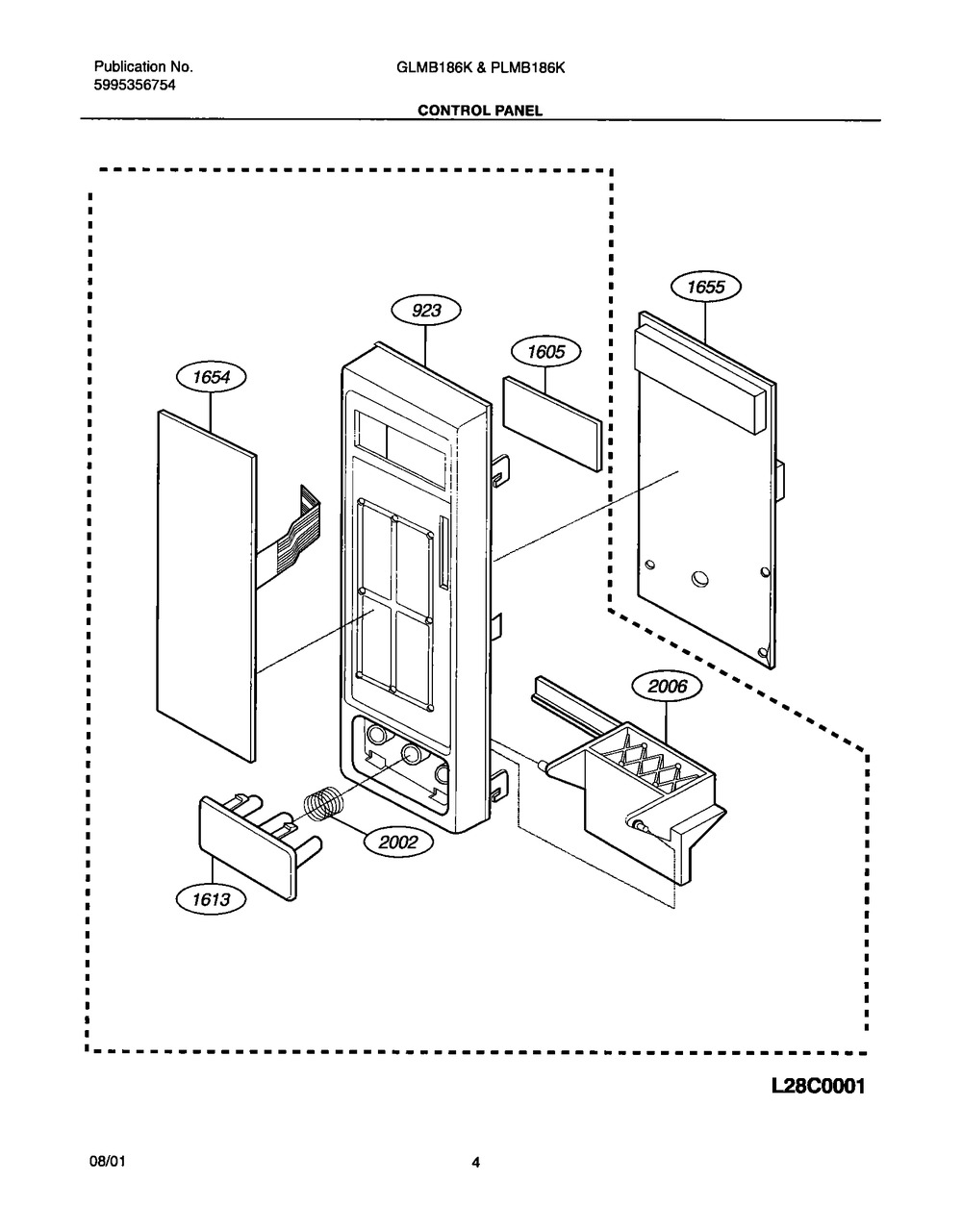 Publication No.
5995356754

GLMB186K & PLMB186K

CONTROL PANEL

1655

923

1605

1654

2006

2002

1613

L28C0001

08/01

4