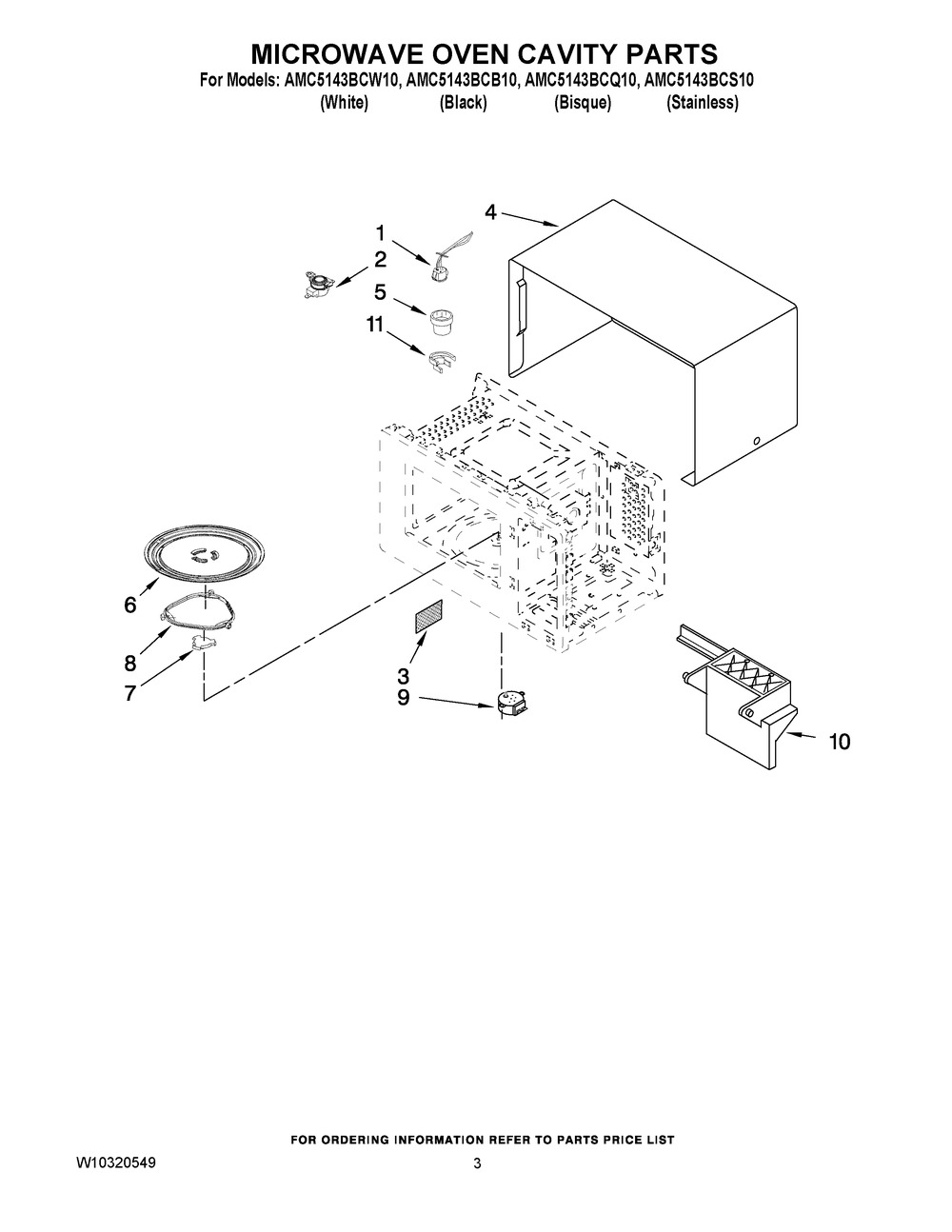 MICROWAVE OVEN CAVITY PARTS
For Models: AMC5143BCW10, AMC5143BCB10, AMC5143BCQ10, AMC5143BCS10
(White) (Black) (Bisque) (Stainless)

4
1
2
5
11
6
8
7
3
9
10

FOR ORDERING INFORMATION REFER TO PARTS PRICE LIST
W10320549
3