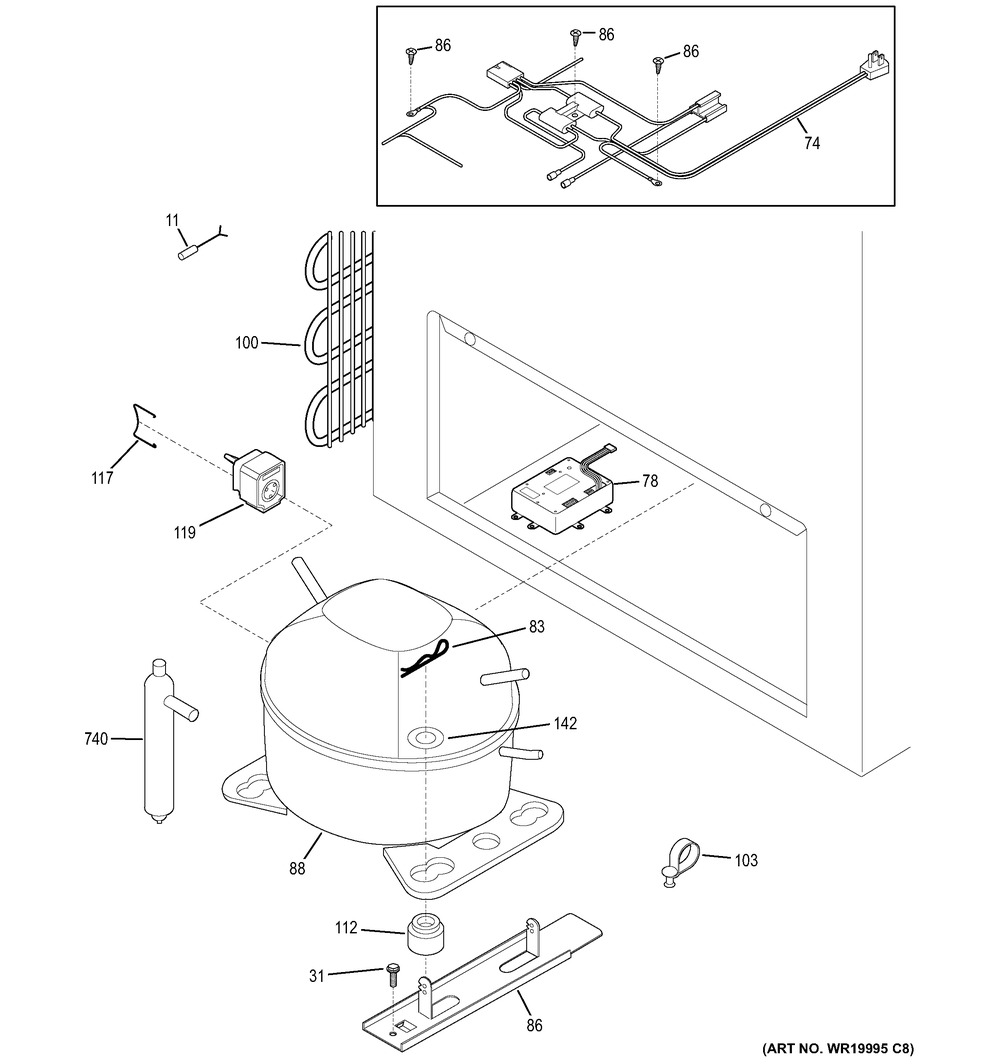 86
86
86
74
11
100
117
119
78
83
142
740
88
103
112
31
86
(ART NO. WR19995 C8)