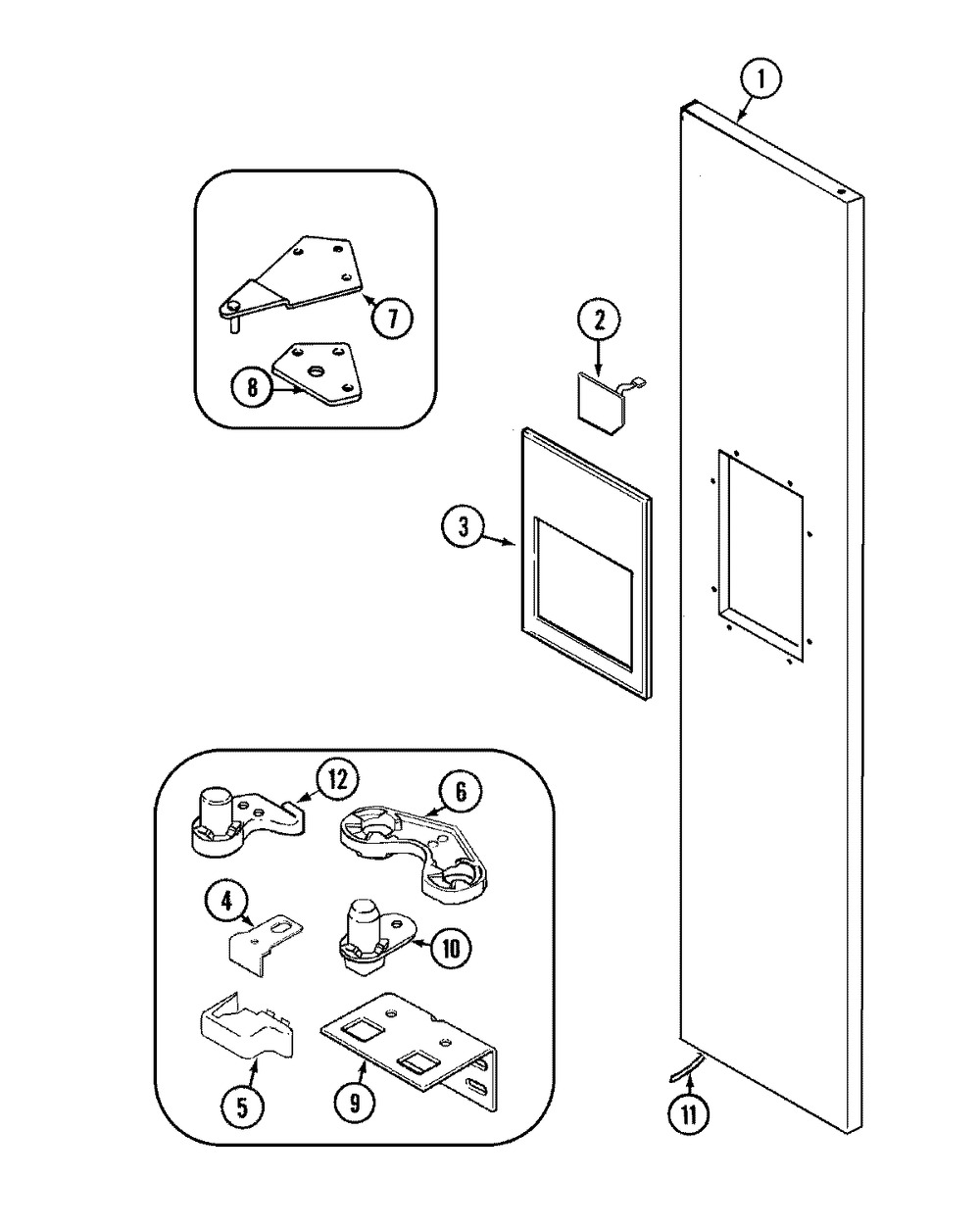 1
7
8
2
3
12
6
4
10
5
9
11