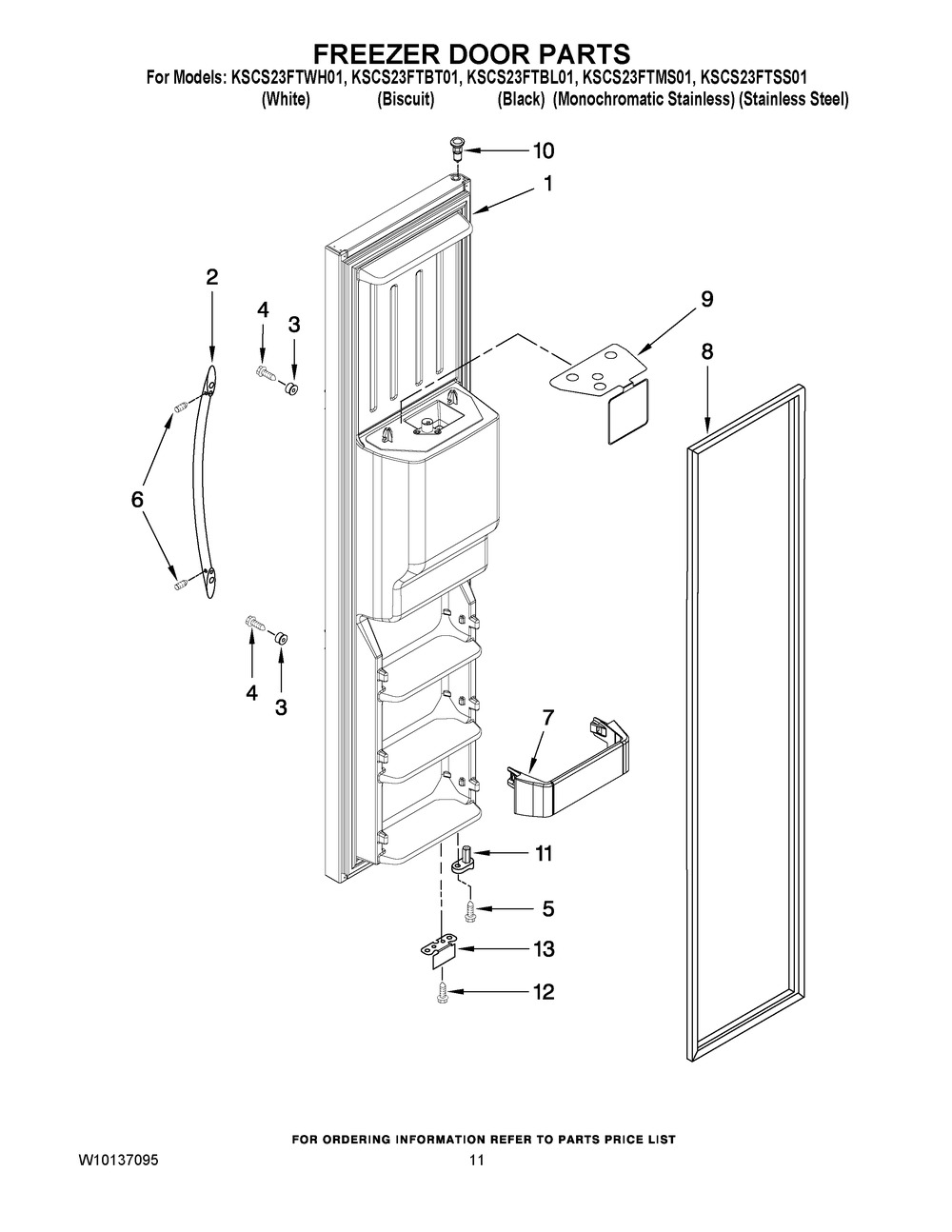 FREEZER DOOR PARTS
For Models: KSCS23FTWH01, KSCS23FTBT01, KSCS23FTBL01, KSCS23FTMS01, KSCS23FTSS01
(White) (Biscuit) (Black) (Monochromatic Stainless) (Stainless Steel)

10
1
2
4
3
9
8
6
4
3
7
11
5
13
12

FOR ORDERING INFORMATION REFER TO PARTS PRICE LIST
W10137095 11