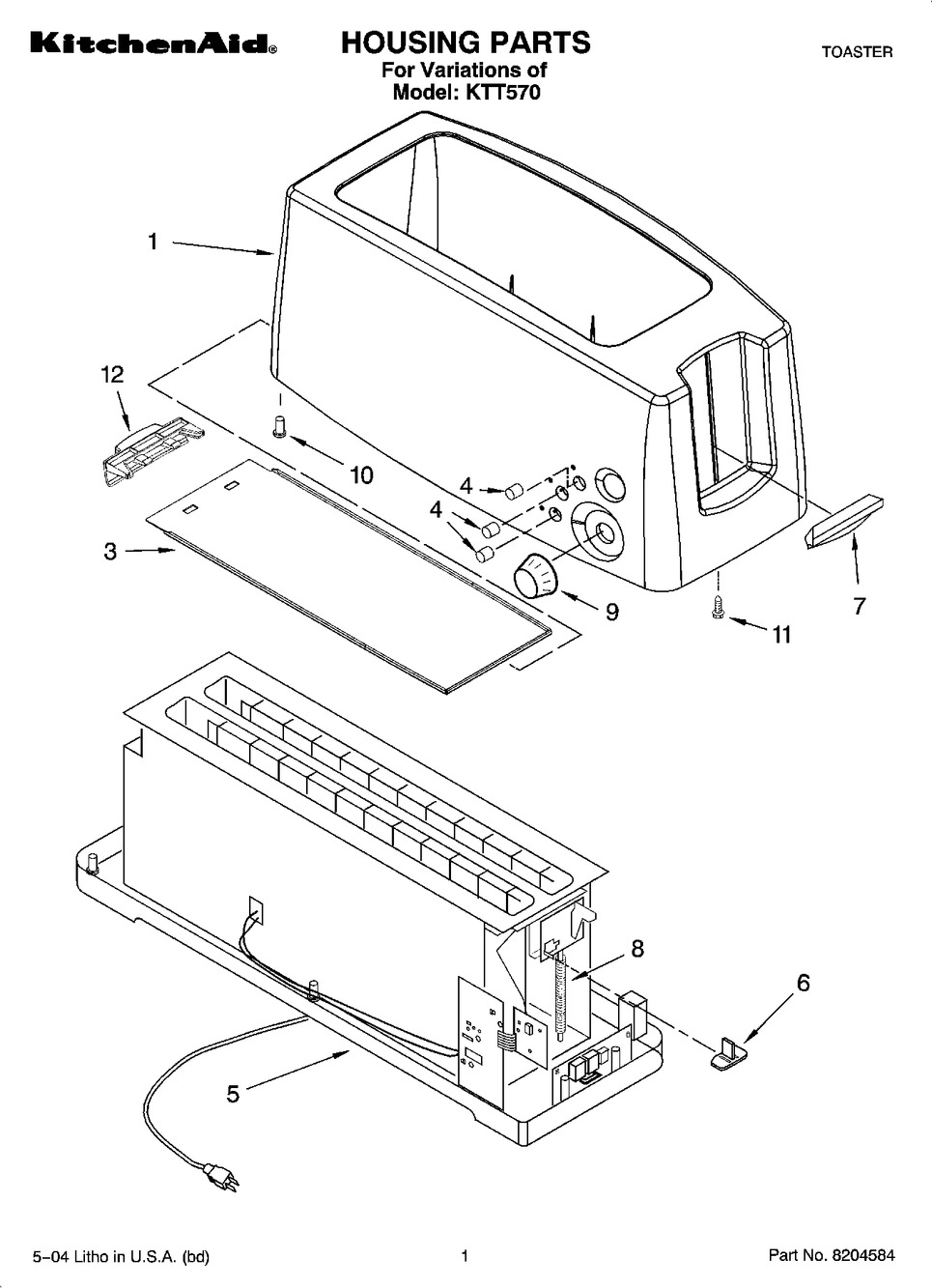 KitchenAid®

HOUSING PARTS
For Variations of
Model: KTT570

TOASTER

1

12

10

4

4

3

9

7

11

8

6

5

5–04 Litho in U.S.A. (bd)

1

Part No. 8204584