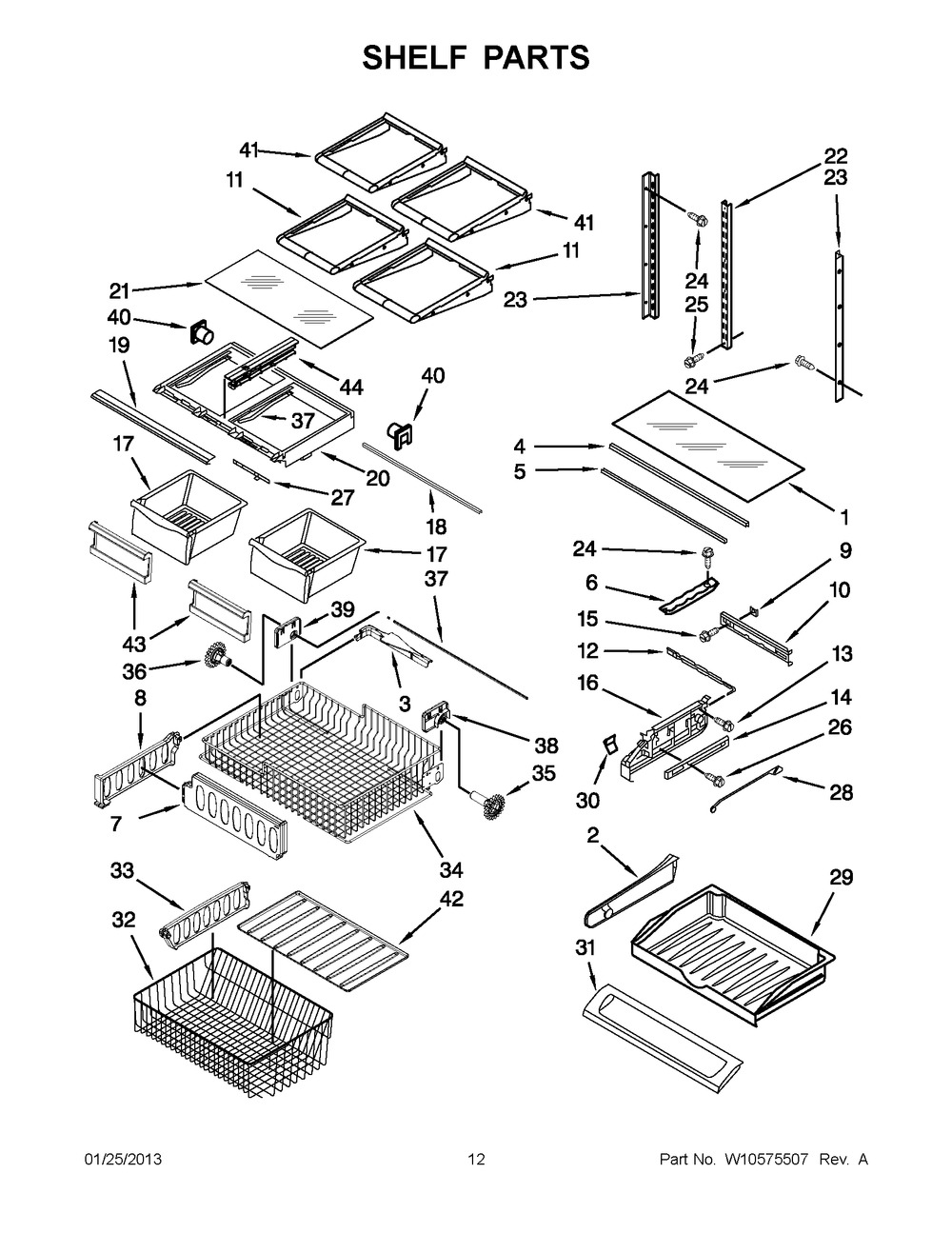 SHELF PARTS

41
11
41
11
21
40
19
44
37
40
17
20
27
18
17
37
43
39
36
3
8
38
35
7
34
33
42
32
22
23
24
25
23
24
4
5
1
24
9
6
10
15
12
13
16
14
26
30
28
2
29
31

01/25/2013
12
Part No. W10575507 Rev. A