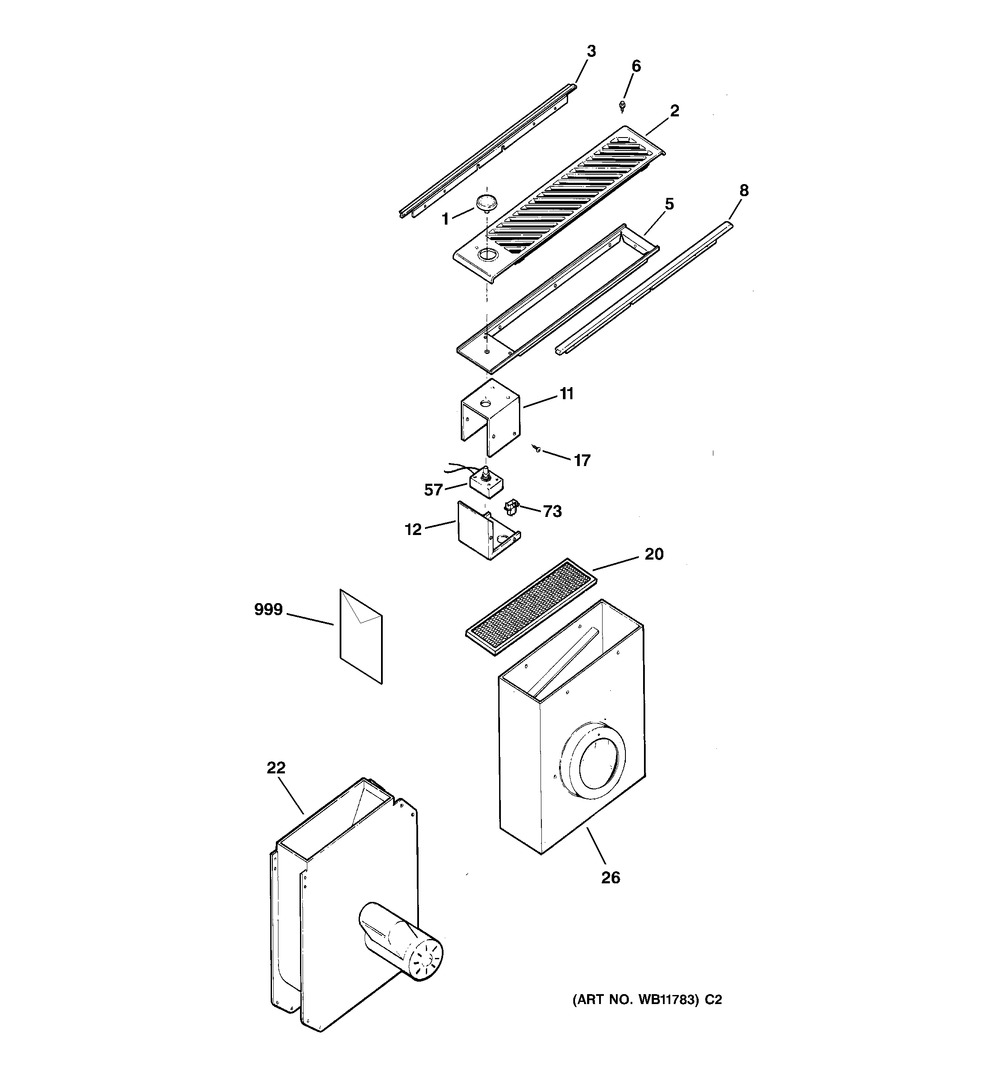 3
6
2
1
5
8
11
17
57
73
12
20
999
22
26
(ART NO. WB11783) C2