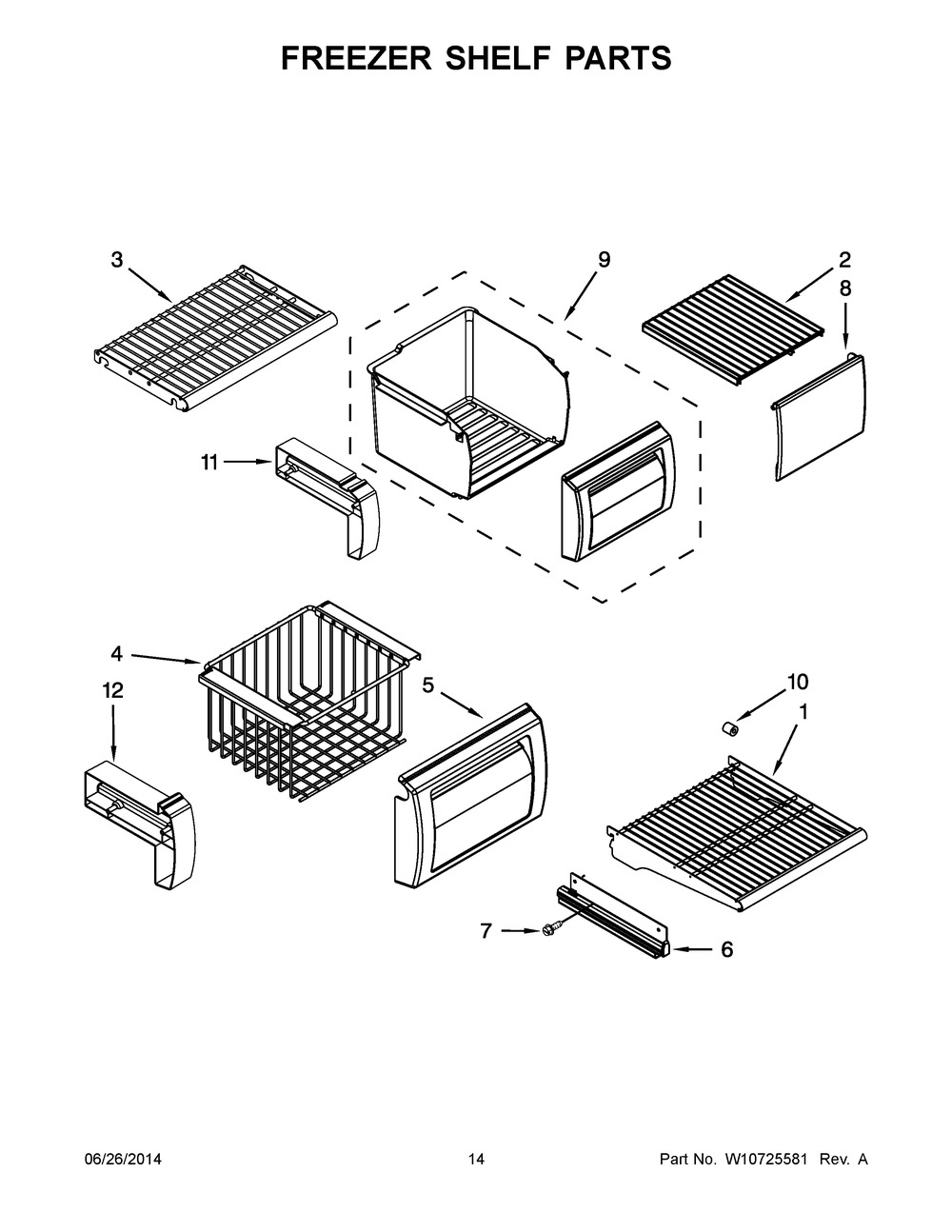 FREEZER SHELF PARTS

3

9

2

8

11

4

12

5

10

1

7

6

06/26/2014

14

Part No. W10725581 Rev. A