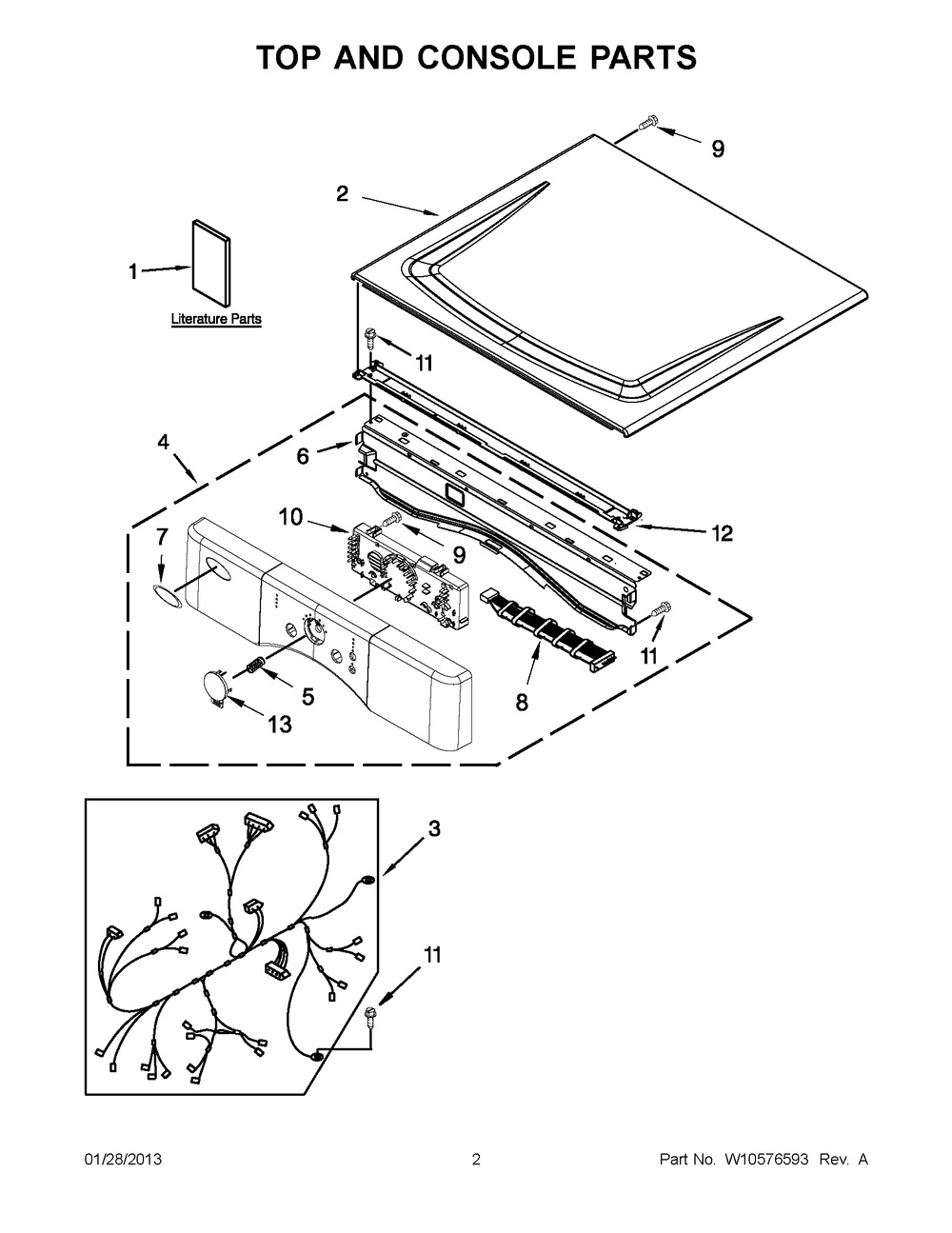 TOP AND CONSOLE PARTS

9

2

1

Literature Parts

11

4

6

10

9

12

7

11

5

8

13

3

11

01/28/2013

2

Part No. W10576593 Rev. A